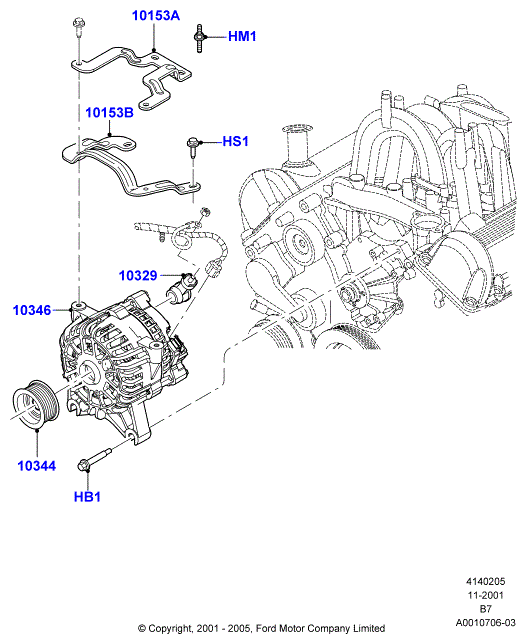 10153A

HM1

10153B

HS1

10329

10346

10344

HB1

4140205
11-2001
B7
A0010706-03

© Copyright, 2001 - 2005, Ford Motor Company Limited