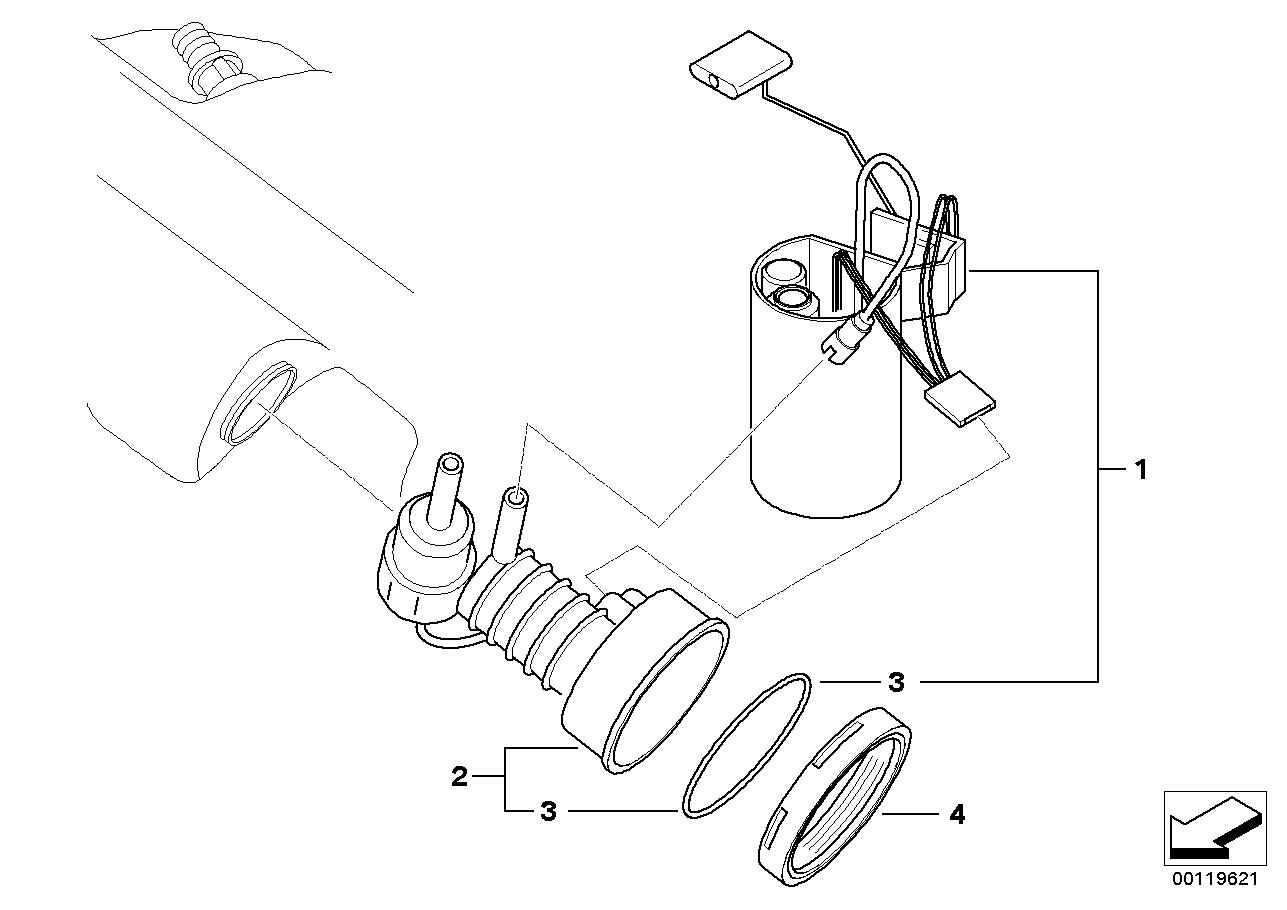 1
3
2
3
4
00119621