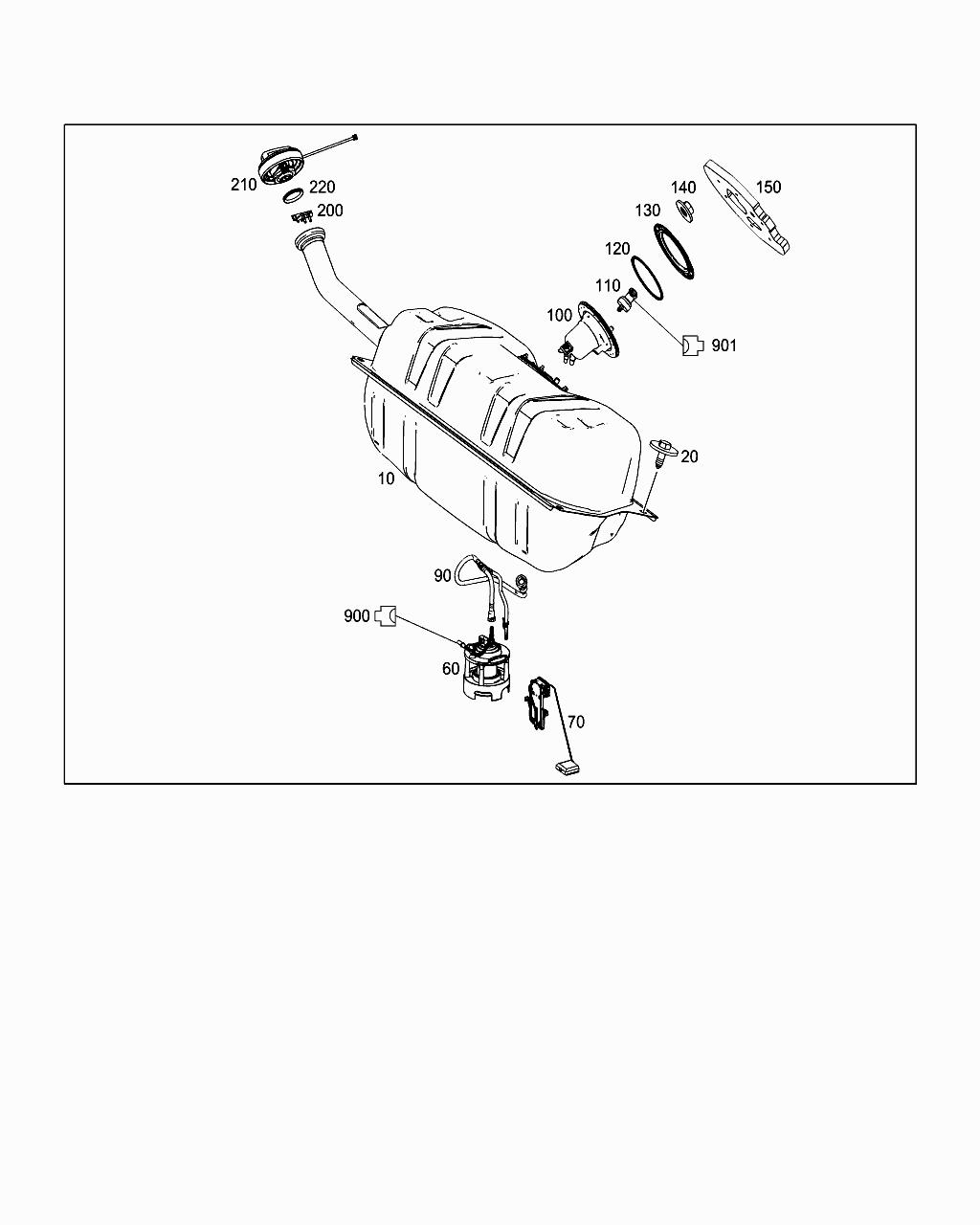 210
220
200
140
150
130
120
110
100
901
20
10
90
900
60
70