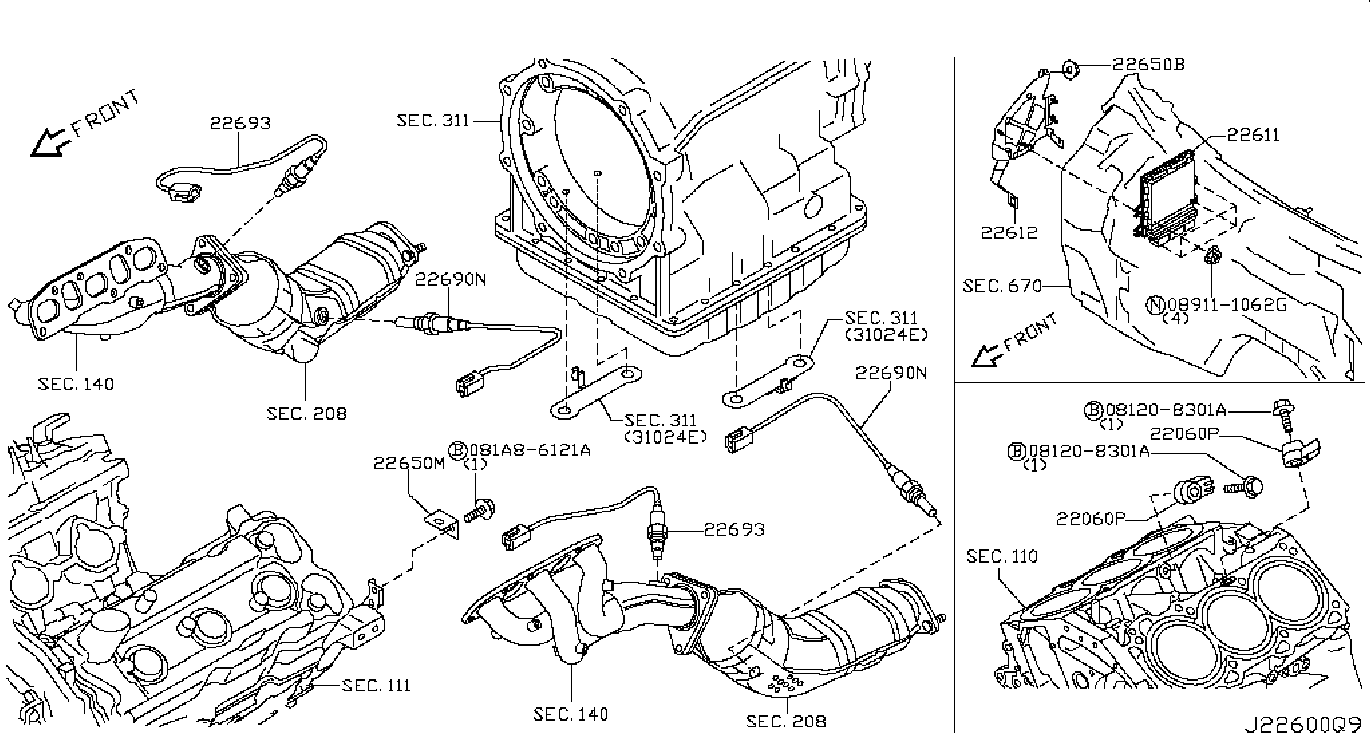 FRONT
22693
SEC. 311
22690N
SEC. 140
SEC. 208
SEC. 311
(31024E)
SEC. 311
(31024E)
22690N
22650M
B 081A8-6121A
(1)
22693
SEC. 111
SEC. 140
SEC. 208
22650B
22611
22612
SEC. 670
N 08911-1062G
(4)
FRONT
B 08120-8301A
(1)
22060P
B 08120-8301A
(1)
22060P
SEC. 110
J22600Q9