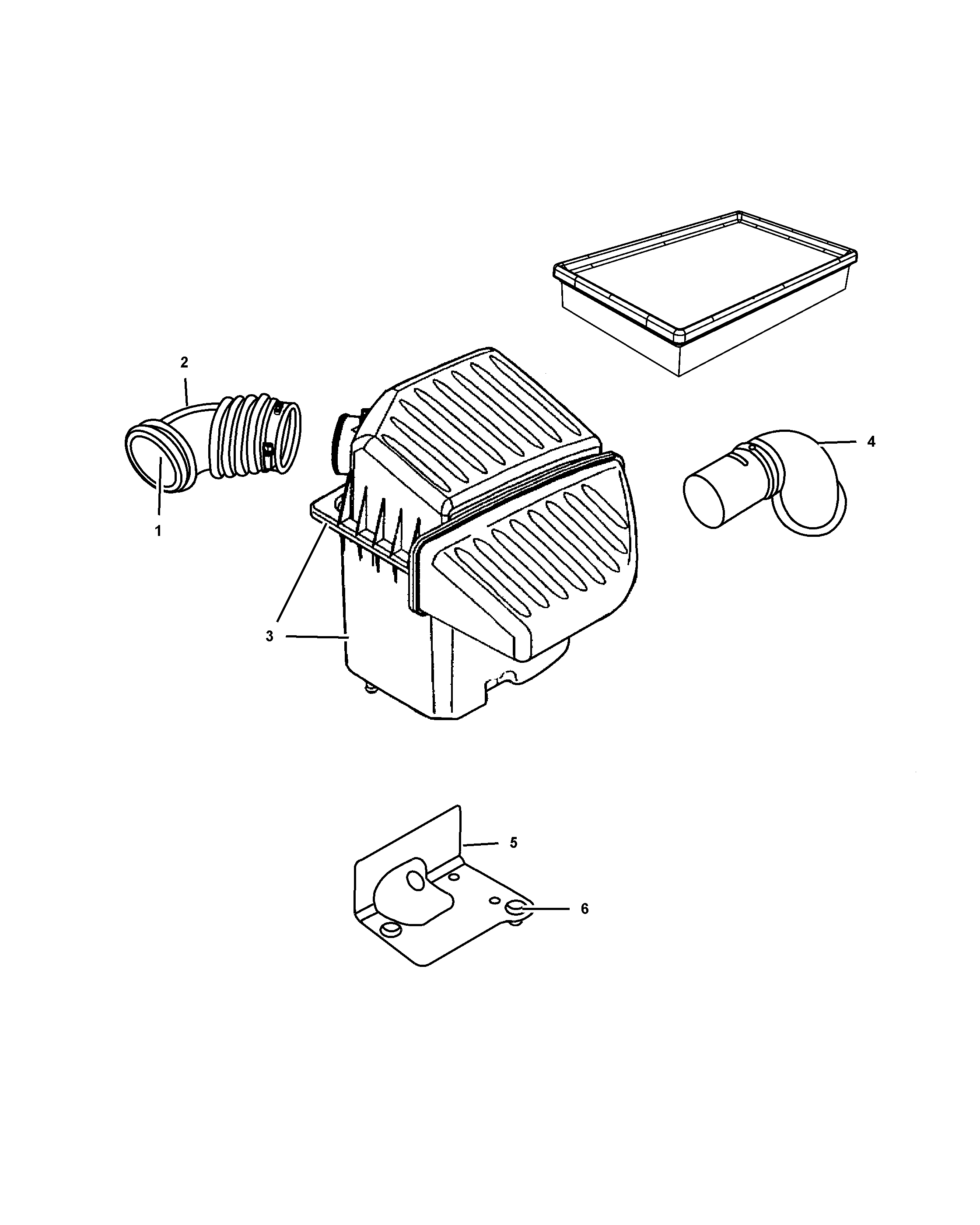 2
4
1
3
5
6