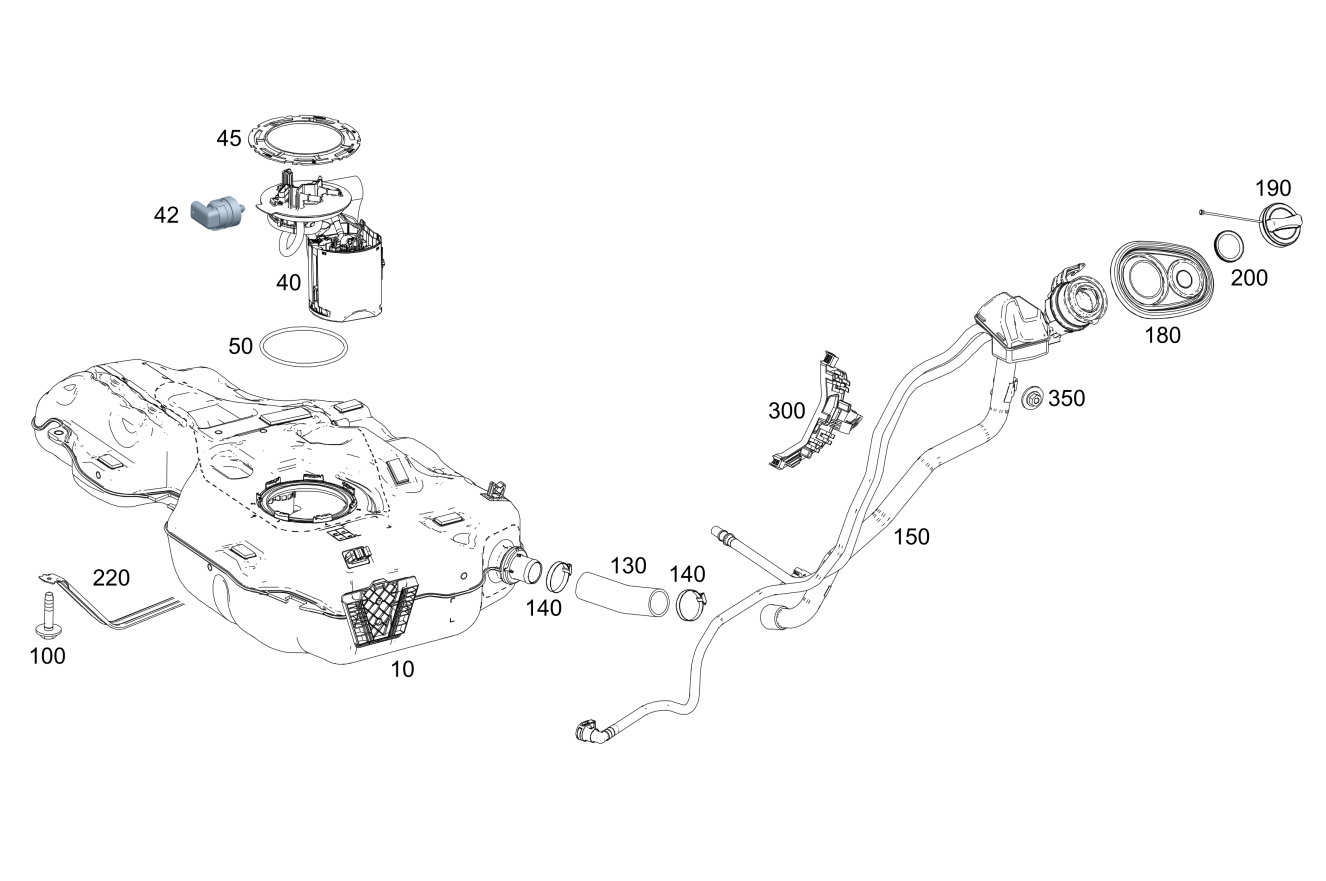 45
42
40
50
190
200
180
350
300
150
220
100
10
140
130
140