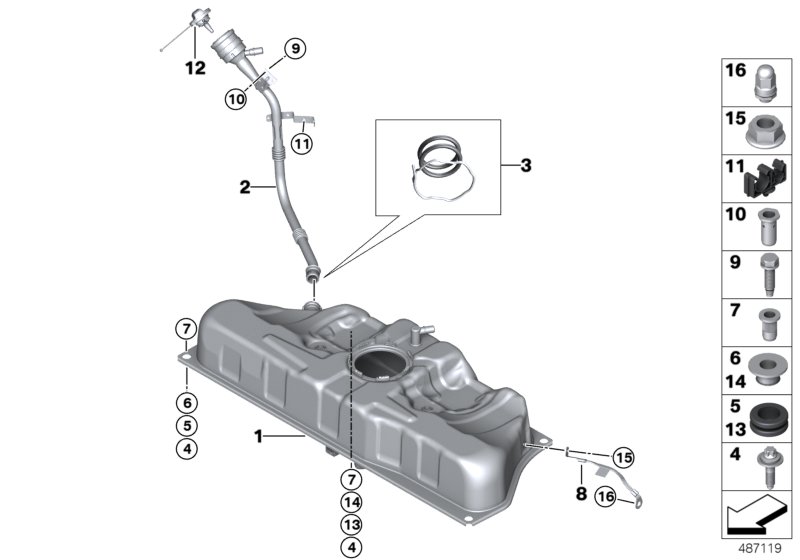 12
9
10
11
2
3
7
6
5
4
1
7
14
13
4
15
8
16
16
15
11
10
9
7
6
14
5
13
4
487119