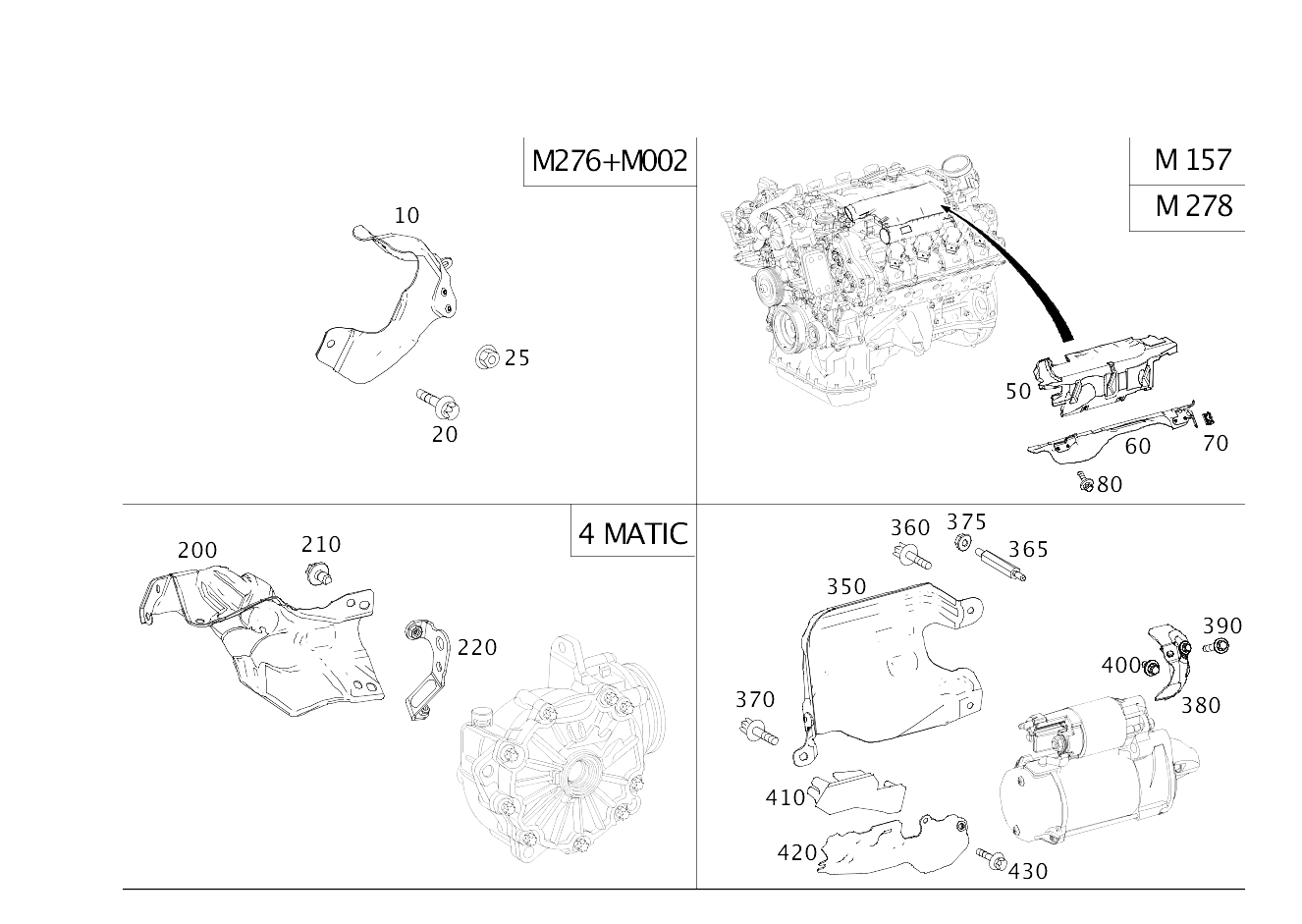 M276+M002

10

25

20

M 157

M 278

50

60

70

80

4 MATIC

200

210

220

360

375

365

350

390

400

380

370

410

420

430