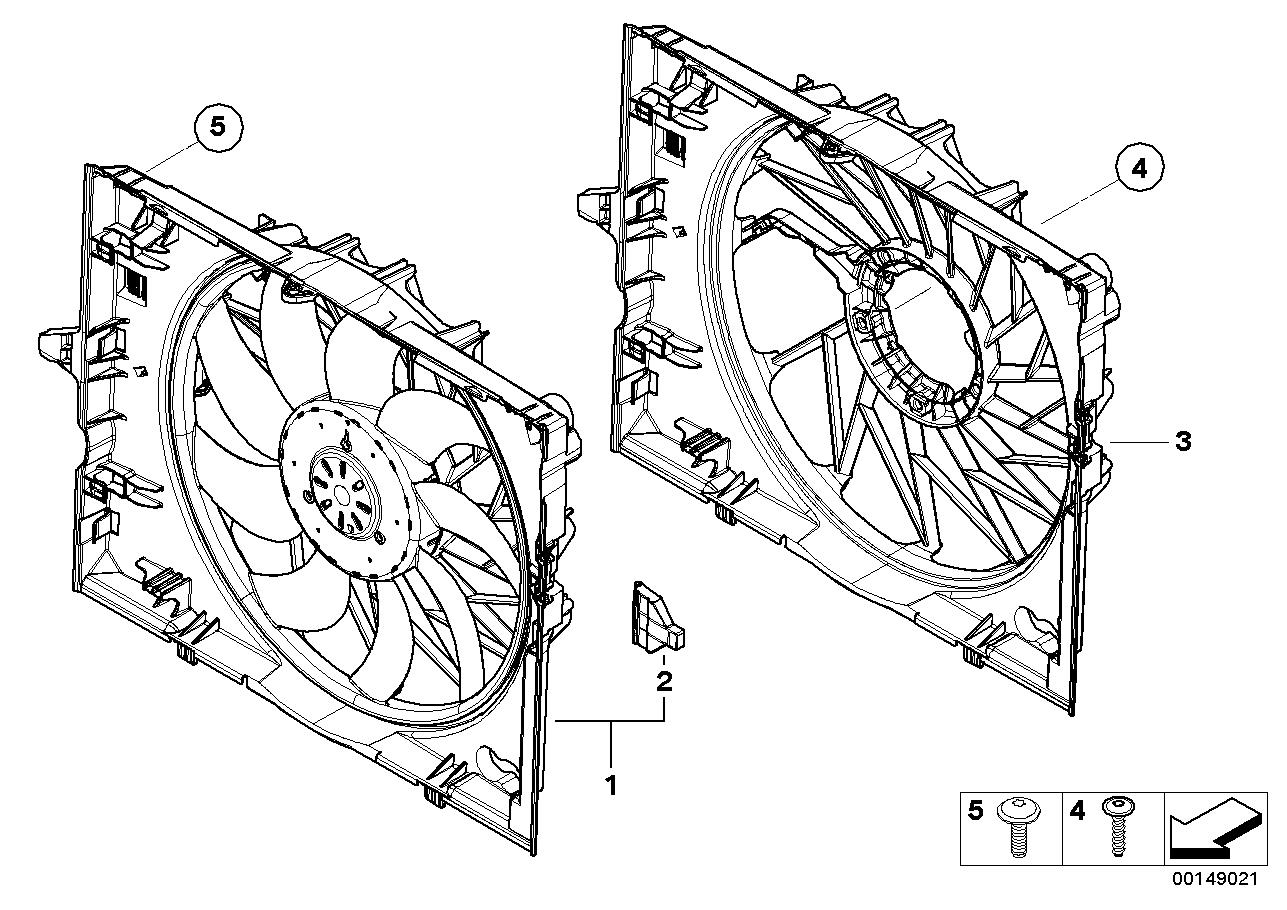 5

4

3

2

1

5

4

00149021