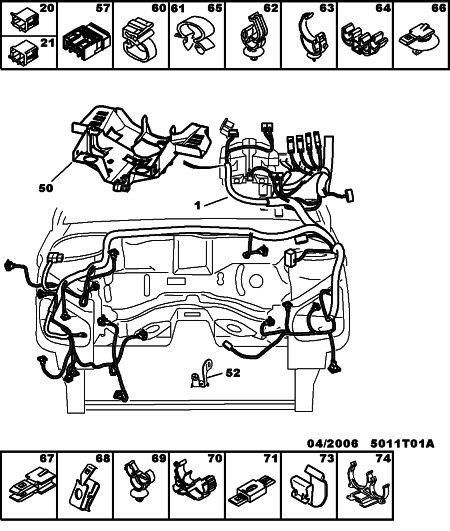 20
21
57
60
61
65
62
63
64
66

50
1
52

04/2006 5011T01A

67
68
69
70
71
73
74