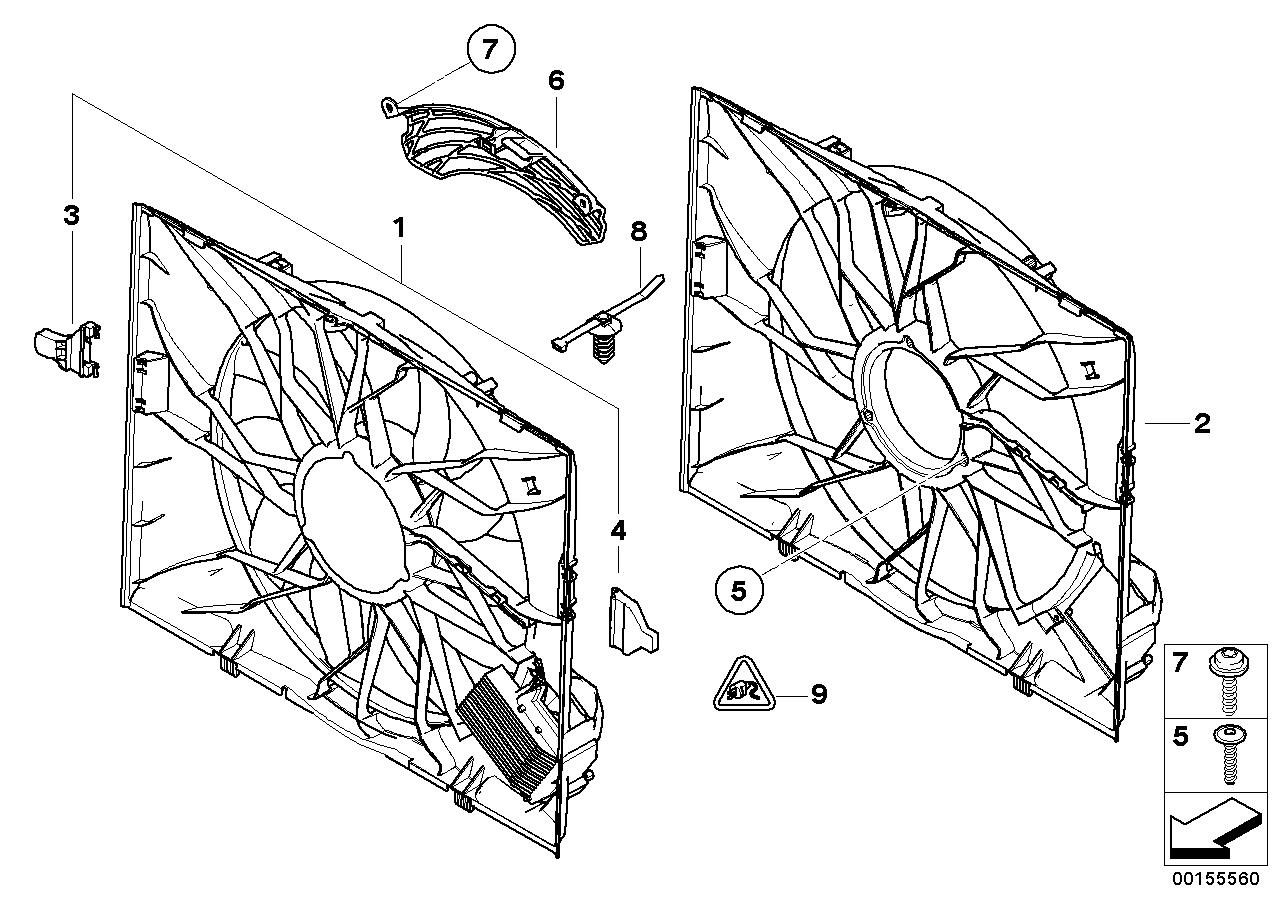 7
6
3
1
8
2
4
5
9
7
5
00155560