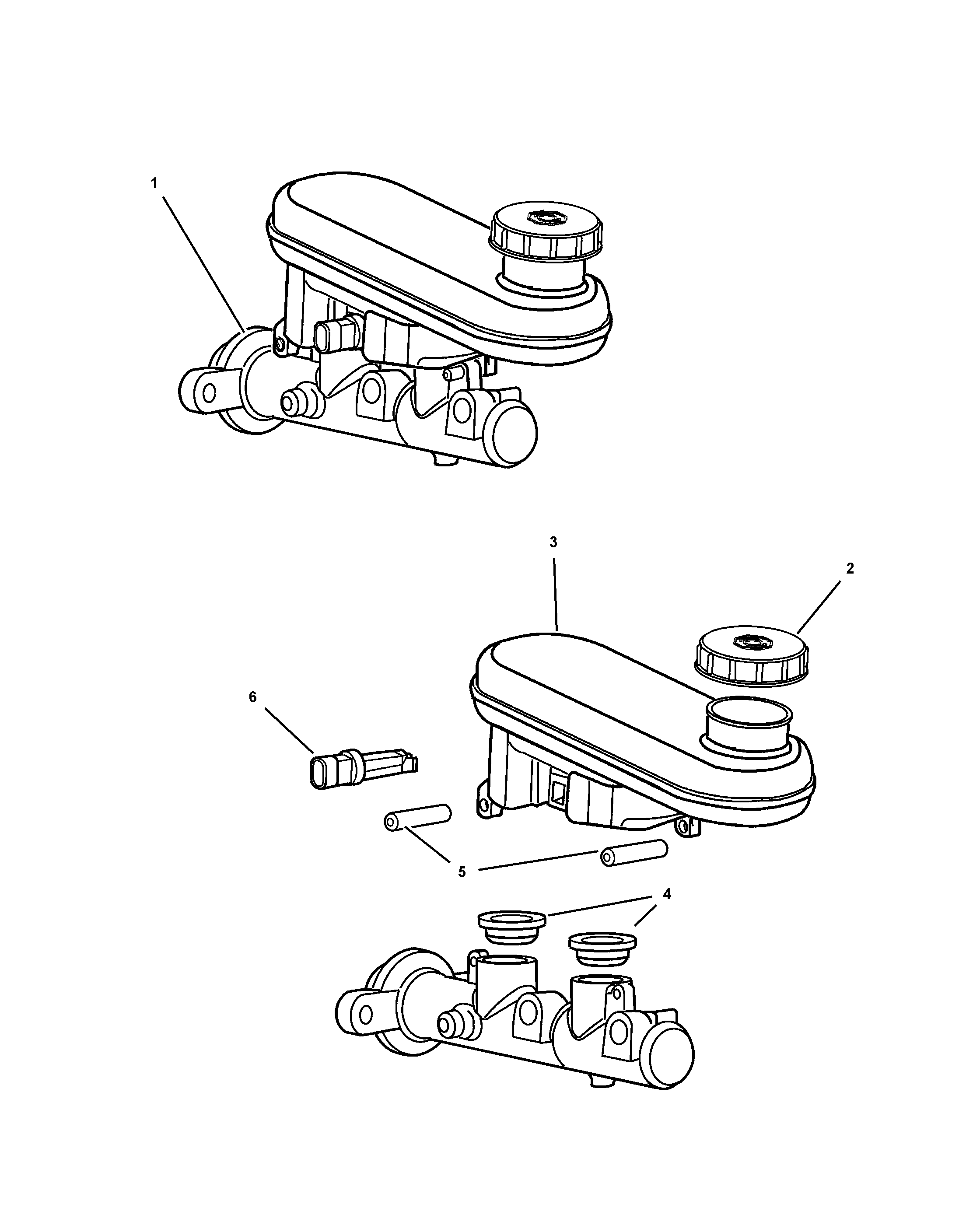 1
3
2
6
5
4