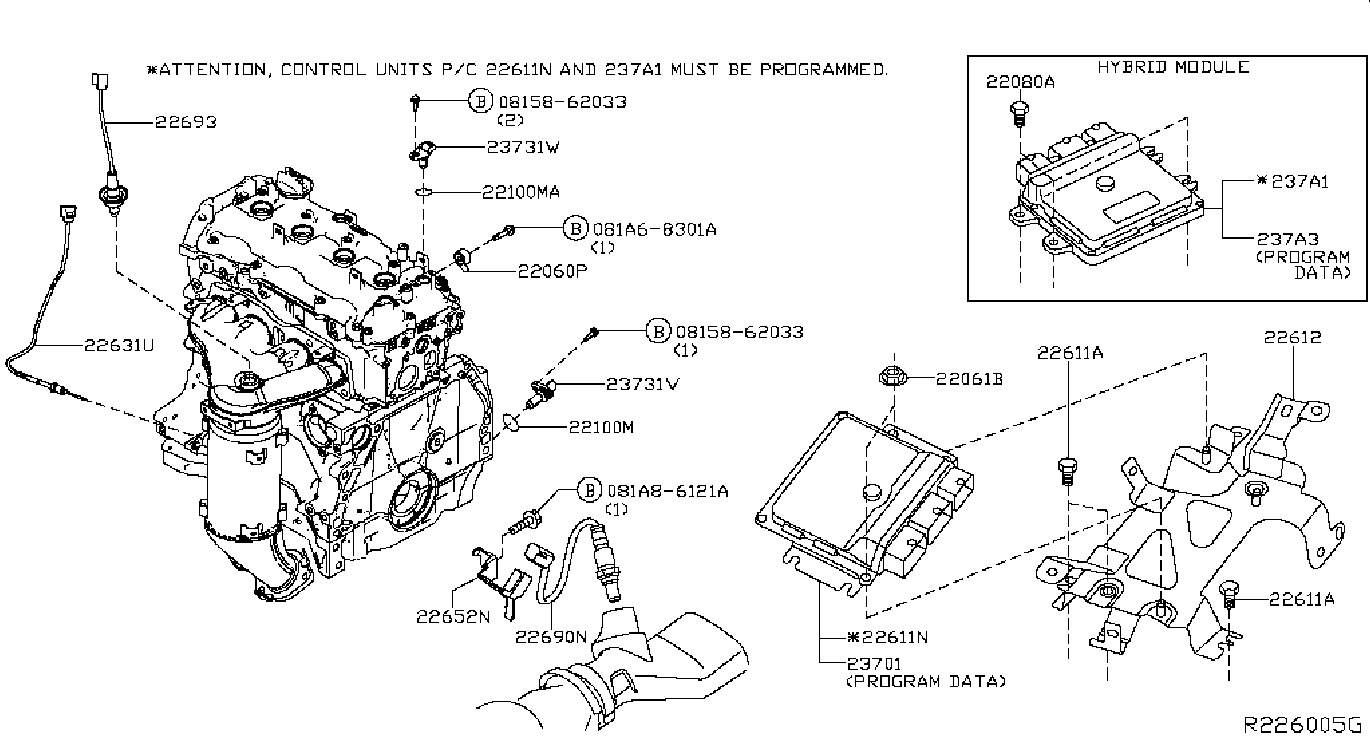 *ATTENTION, CONTROL UNITS P/C 22611N AND 237A1 MUST BE PROGRAMMED.

22693

Ⓑ 08158-62033
(2)

23731W

22100MA

Ⓑ 081A6-8301A
(1)

22060P

22631U

Ⓑ 08158-62033
(1)

23731V

22100M

Ⓑ 081A8-6121A
(1)

22652N

22690N

HYBRID MODULE

22080A

*237A1

237A3
(PROGRAM
DATA)

22061B

22611A

22612

22611A

*22611N

23701
(PROGRAM DATA)

R226005G