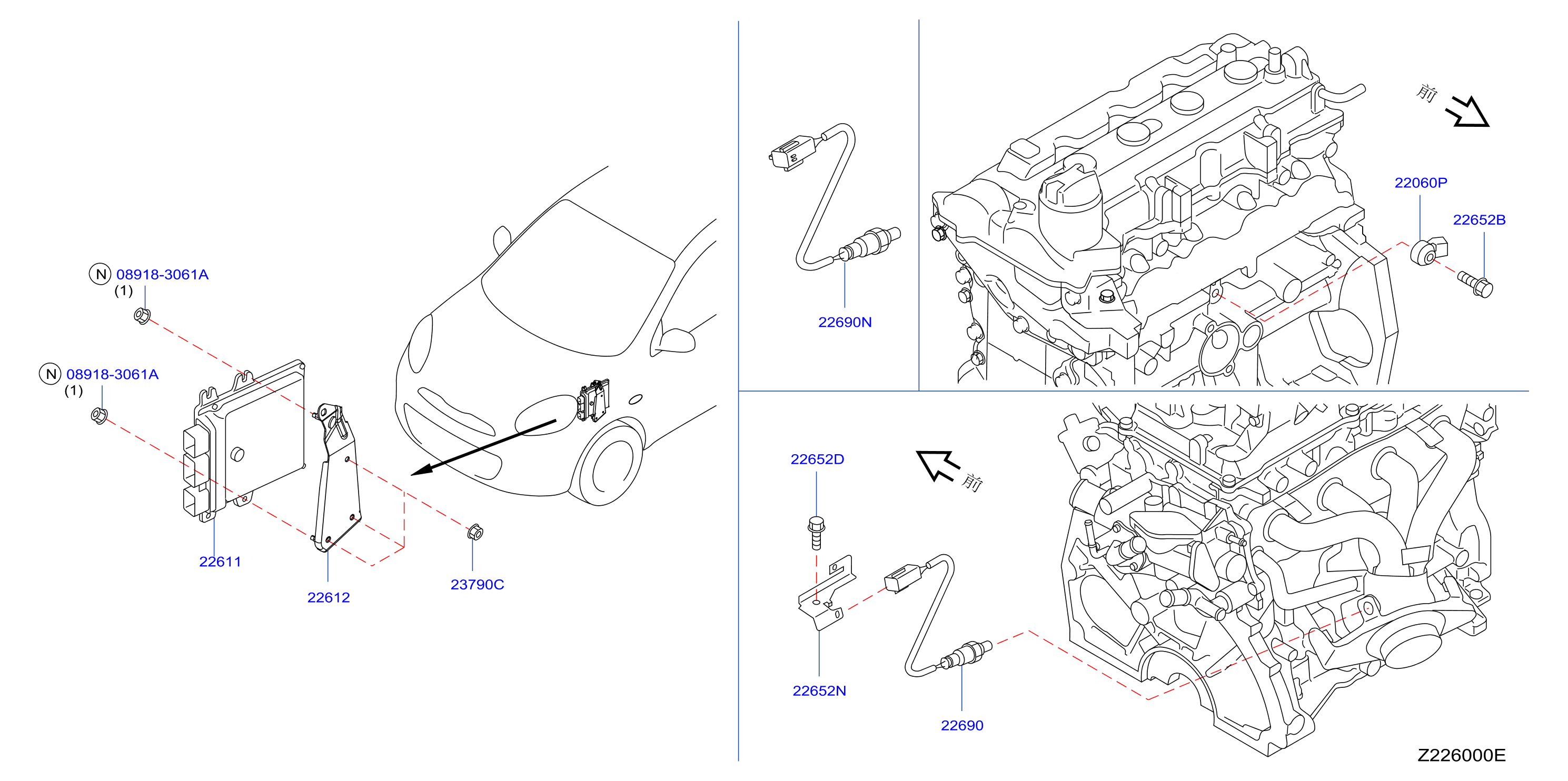 N 08918-3061A
(1)

N 08918-3061A
(1)

22611

22612

23790C

22690N

前

22060P

22652B

22652D

前

22652N

22690

Z226000E