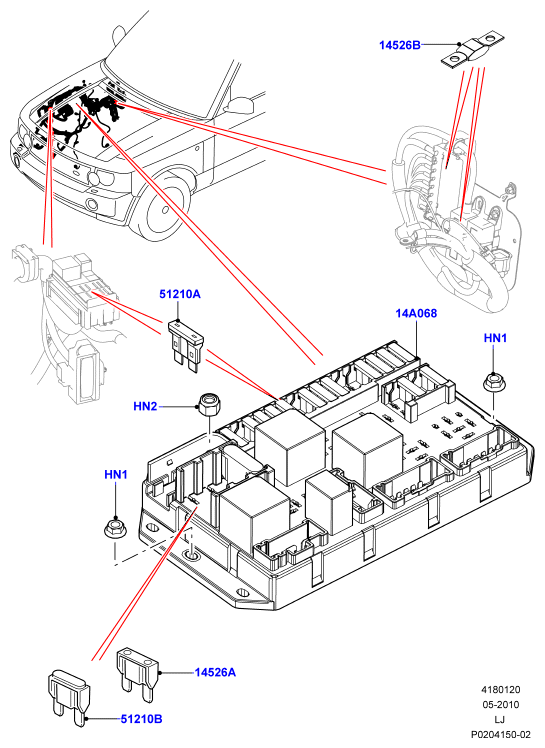 14526B

51210A

14A068

HN1

HN2

HN1

14526A

51210B

4180120
05-2010
LJ
P0204150-02