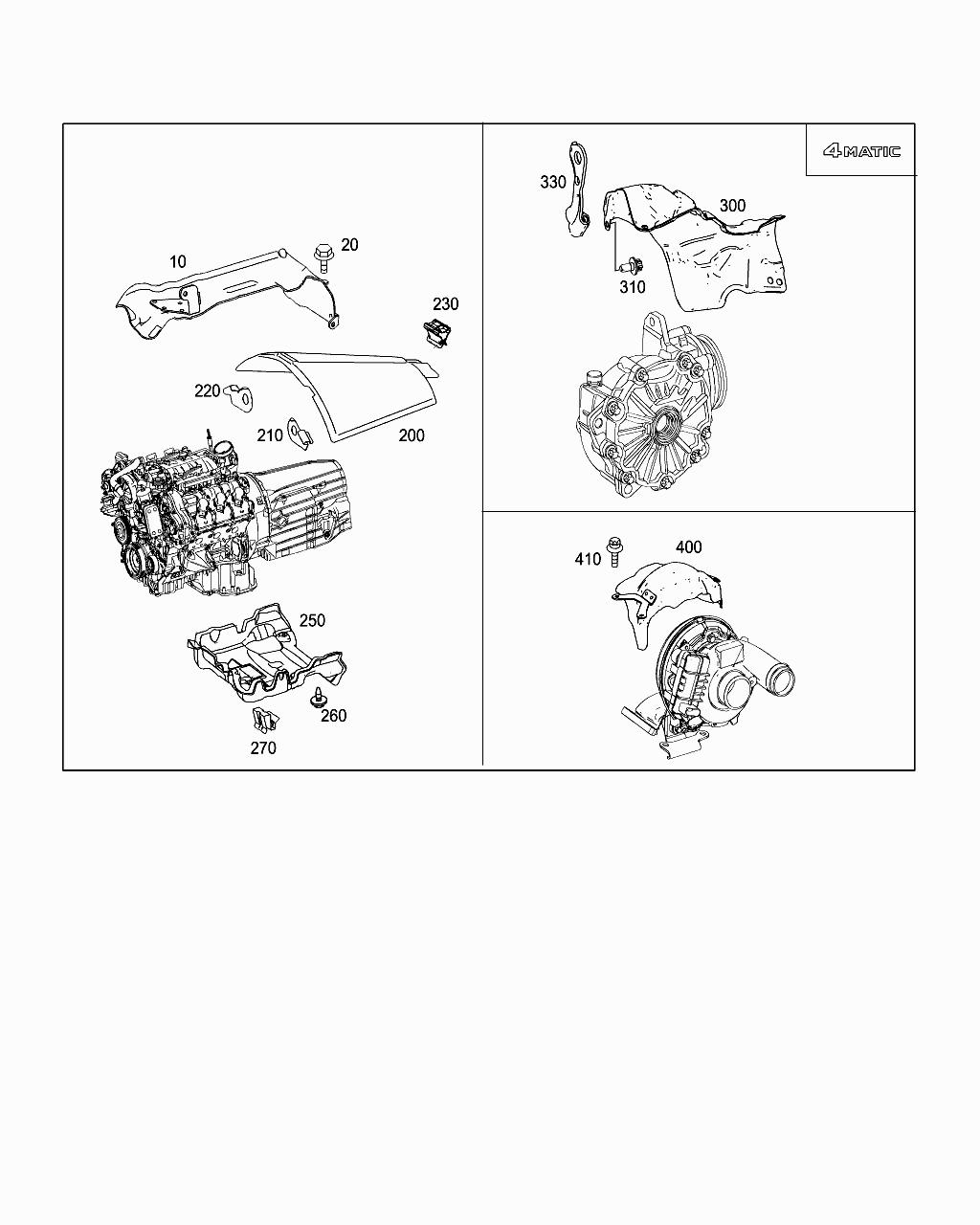 10
20
230
220
210
200
250
260
270
4MATIC
330
300
310
410
400