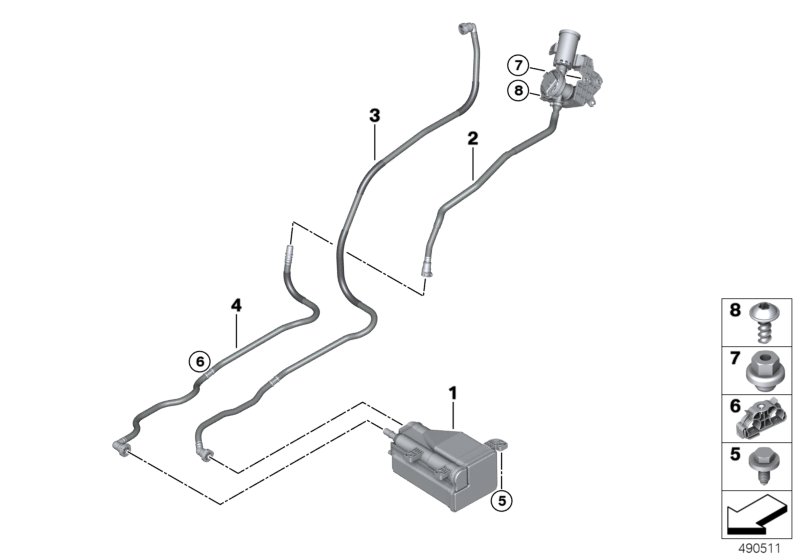 7
8
3
2
4
6
1
5
8
7
6
5
490511