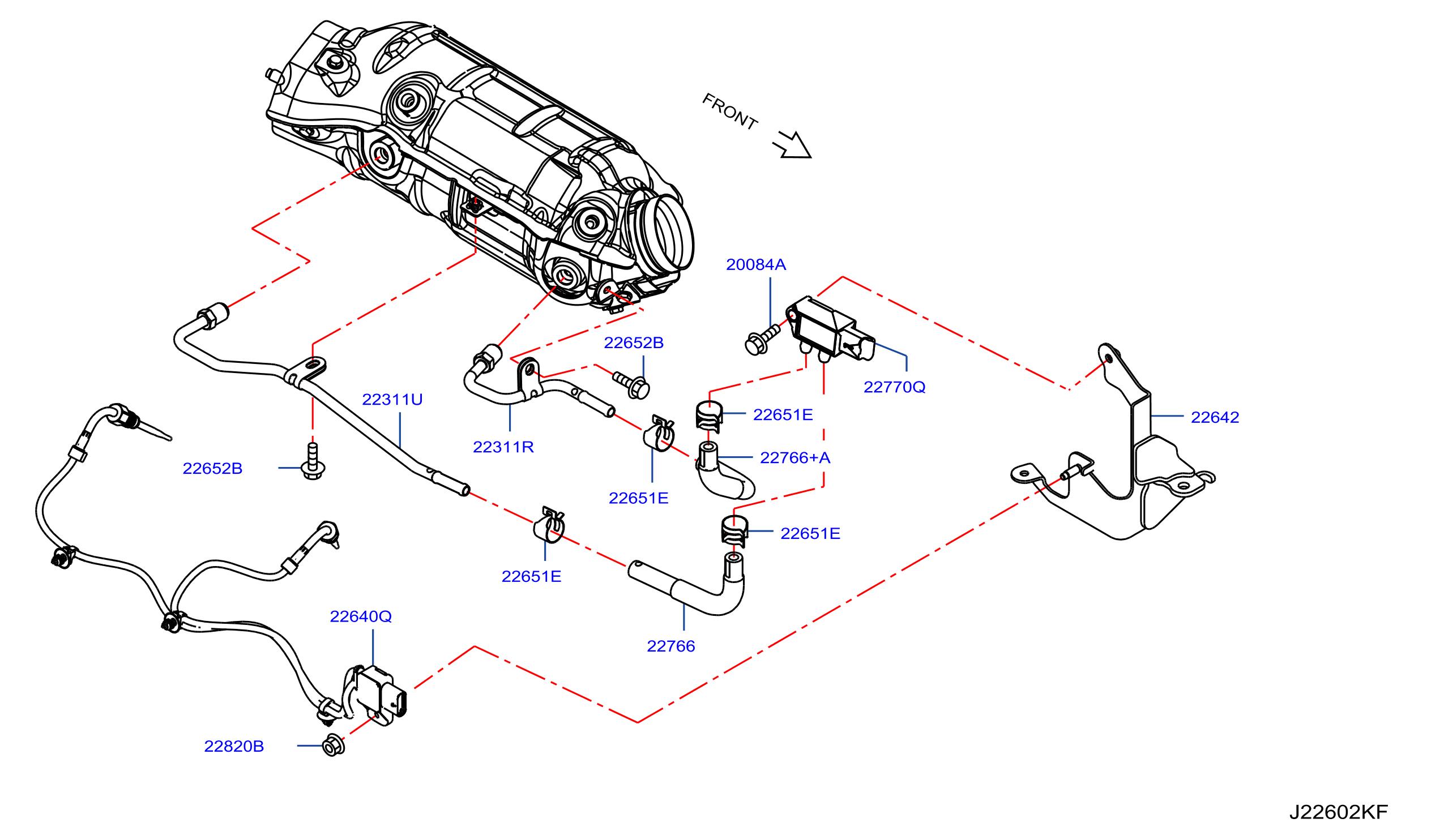 FRONT

20084A

22652B

22770Q

22311U

22651E

22642

22311R

22766+A

22652B

22651E

22651E

22651E

22640Q

22766

22820B

J22602KF