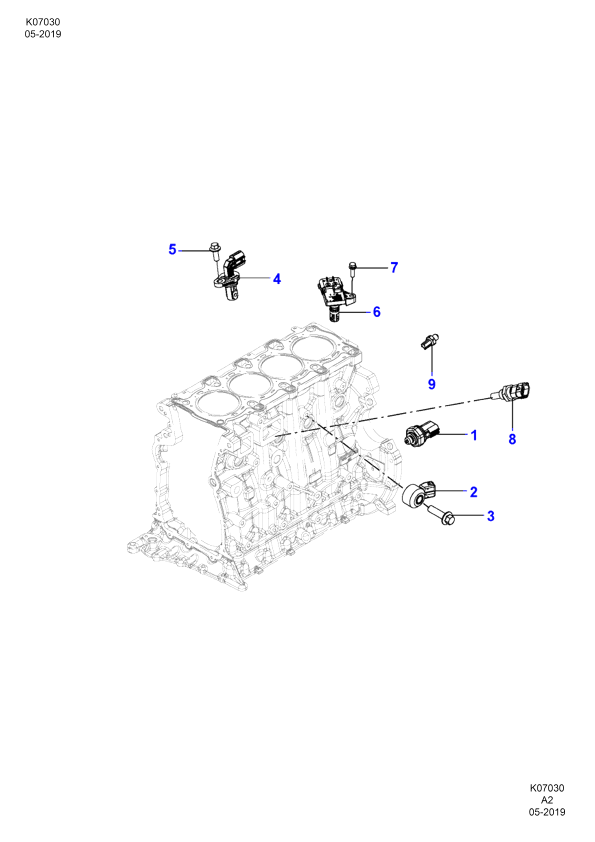 K07030
05-2019

5
4
7
6
9
8
1
2
3

K07030
A2
05-2019