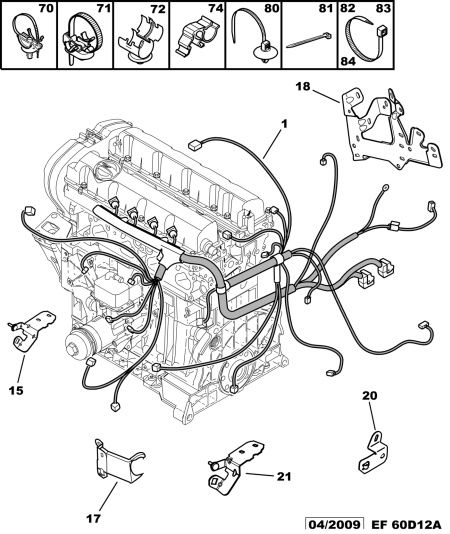 70
71
72
74
80
81
82
83
84
18
1
15
20
17
21
04/2009 EF 60D12A