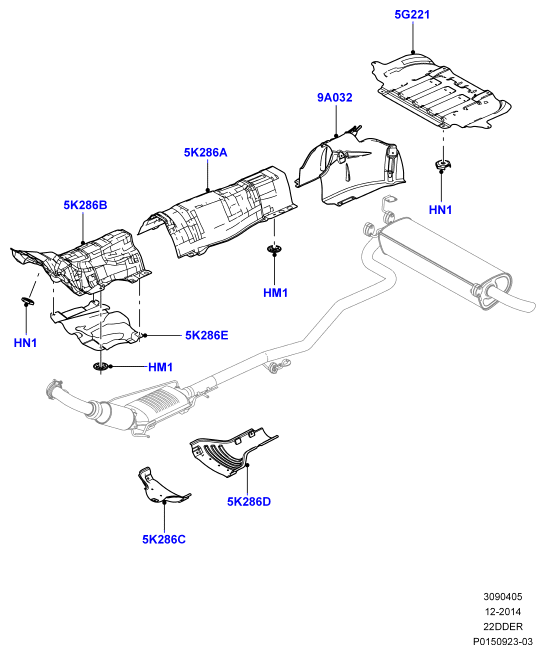 5G221

9A032

5K286A

5K286B

HN1

HM1

HN1

5K286E

HM1

5K286D

5K286C

3090405
12-2014
22DDER
P0150923-03