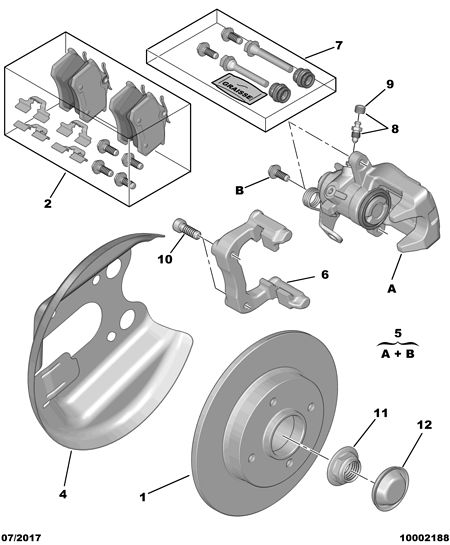 7
GRAISSE
9
8
2
B
10
6
A
5
A + B
11
12
4
1
07/2017
10002188