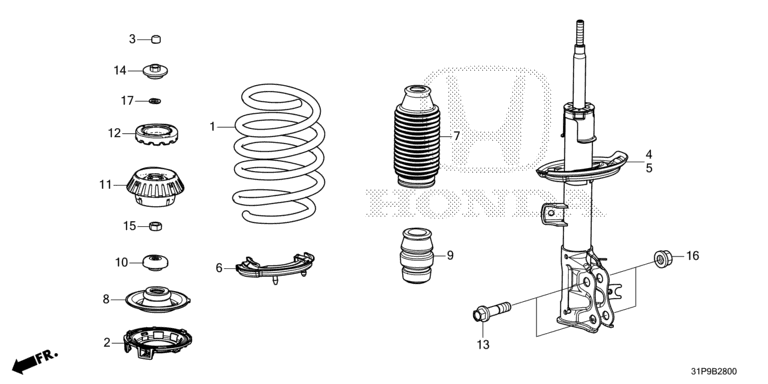 3
14
17
12
11
15
10
8
2
FR.
1
6
7
9
HONDA
4
5
16
13
31P9B2800