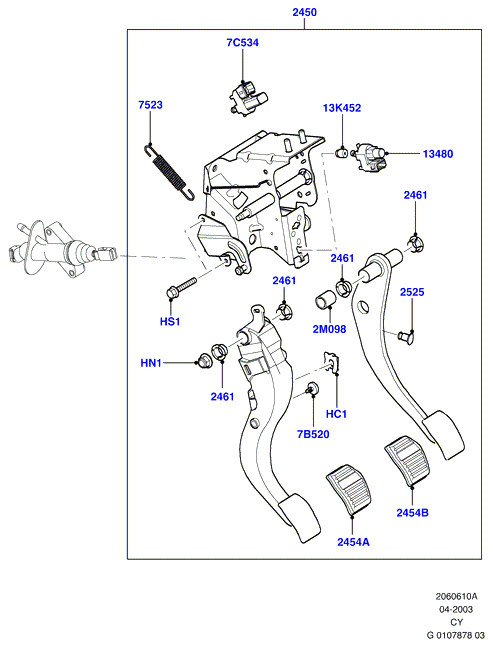 2450
7C534
7523
13K452
13480
2461
2461
2461
2525
HS1
2M098
HN1
2461
HC1
7B520
2454B
2454A

2060610A
04-2003
CY
G 0107878 03