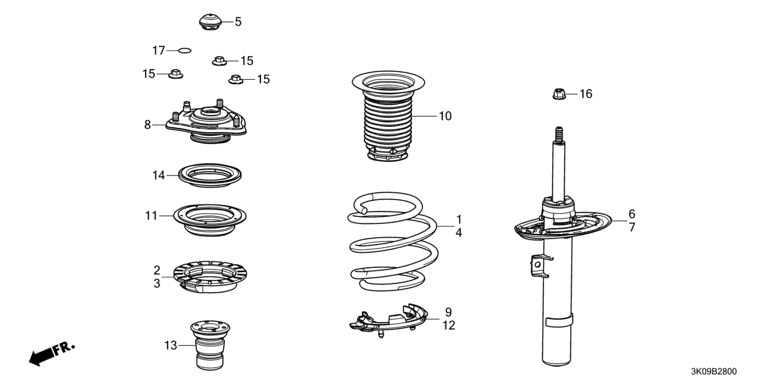 5
17
15
15
15
8
14
11
2
3
13
FR.
10
1
4
9
12
16
6
7
3K09B2800