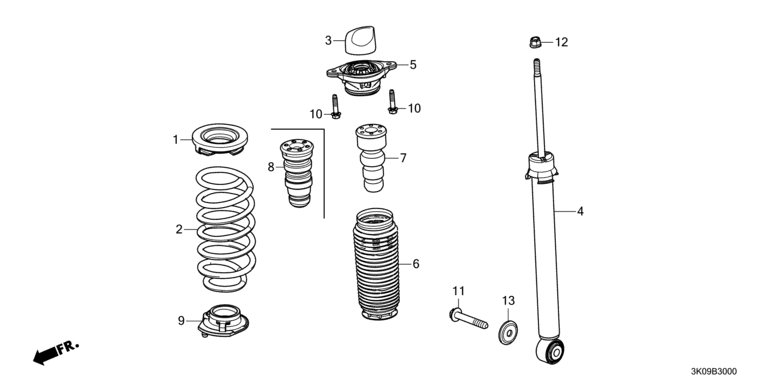 3
12
5
10
10
1
8
7
4
2
6
11
13
9
FR.
3K09B3000