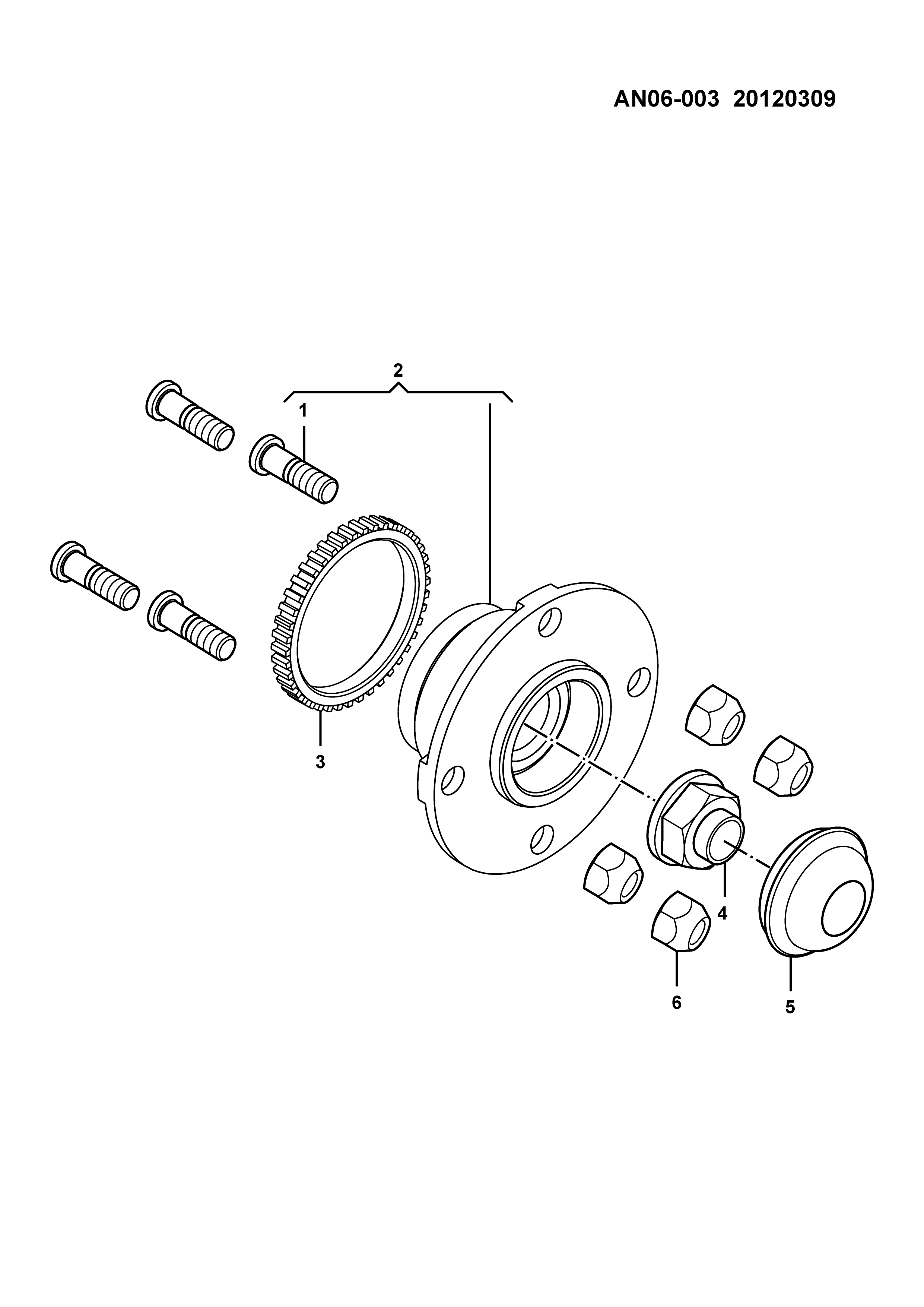 AN06-003 20120309

2

1

3

4

6

5