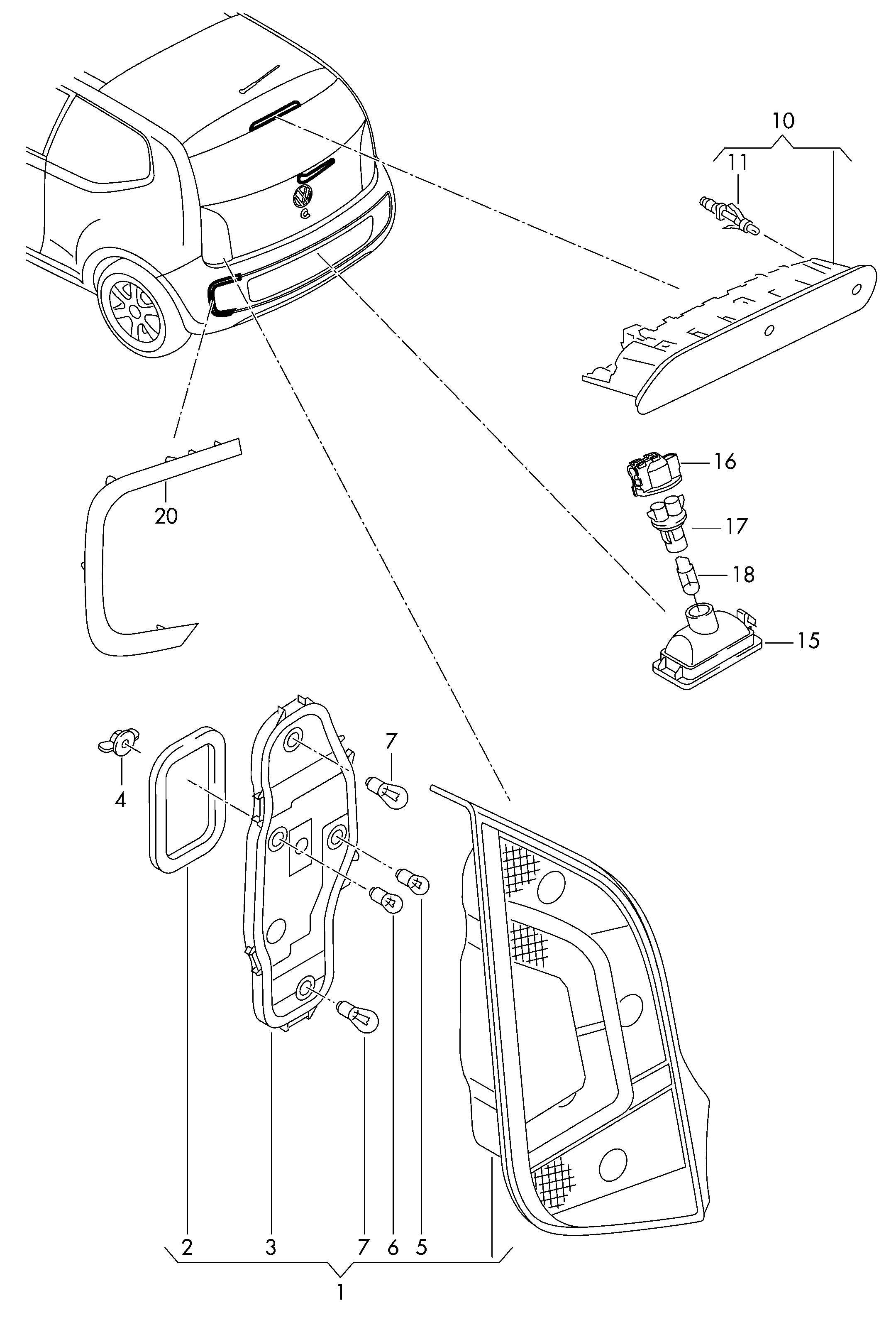 10
11
16
17
18
15
20
7
4
2
3
7
6
5
1