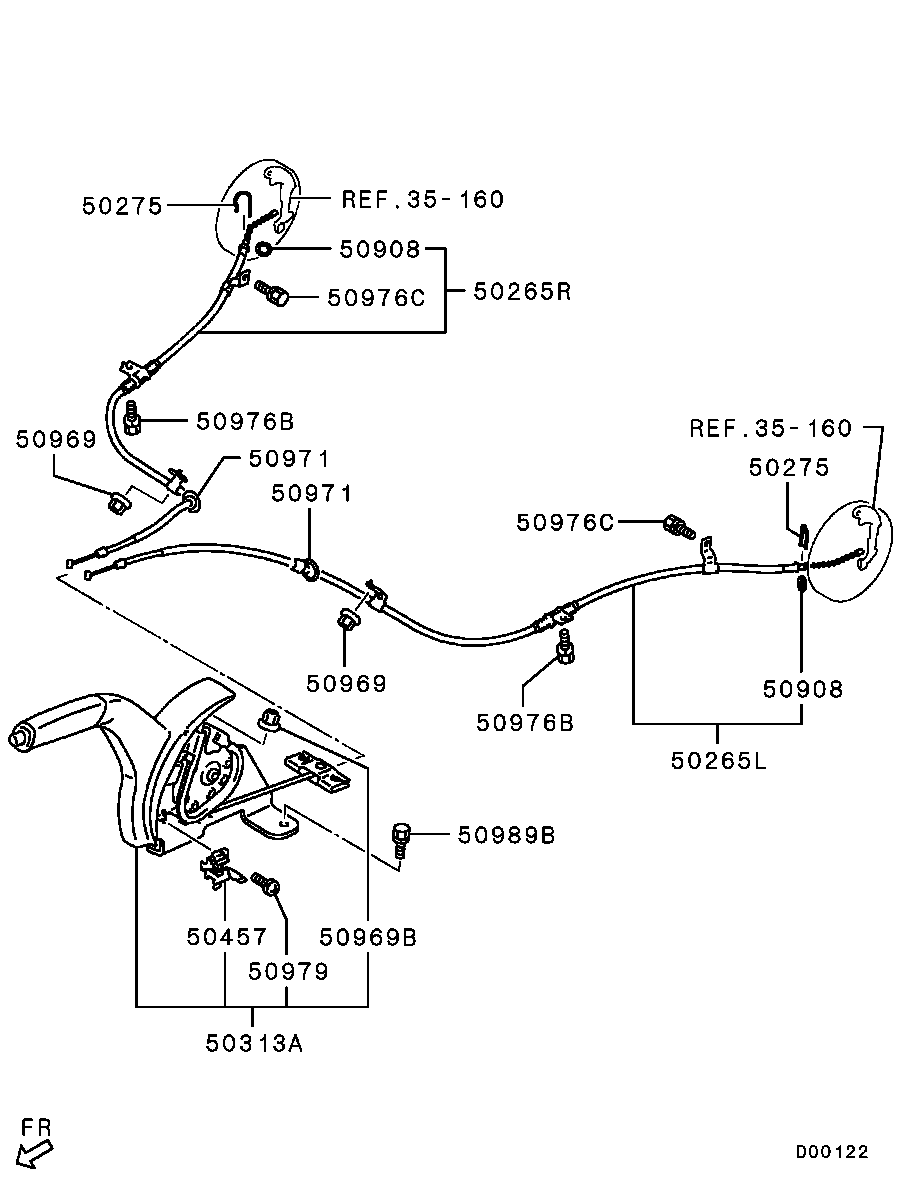 50275
REF.35-160
50908
50976C
50265R
50976B
50969
50971
50971
REF.35-160
50275
50976C
50969
50976B
50908
50265L
50989B
50457
50969B
50979
50313A
FR
D00122