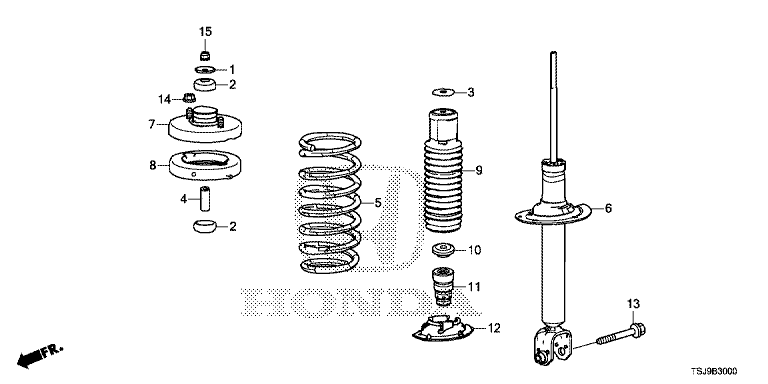 15
1
2
14
7
8
4
2
5
3
9
10
11
12
6
13
HONDA
FR.
TSJ9B3000