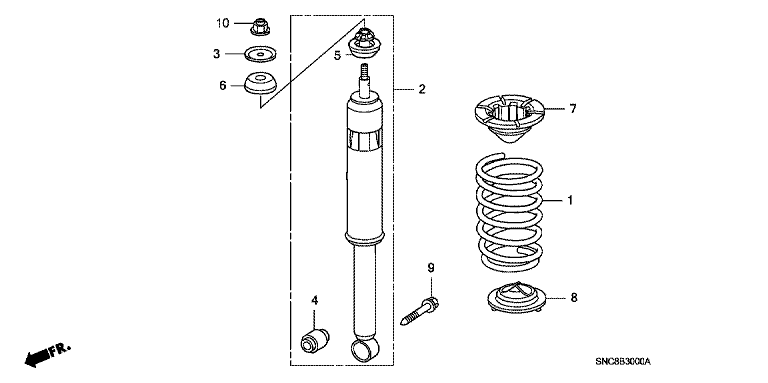 10
3
6
5
2
7
1
9
4
8
FR.
SNC8B3000A