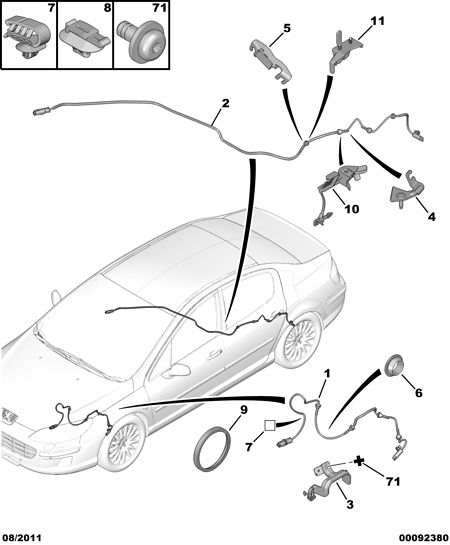 7
8
71
5
11
2
10
4
1
6
9
7
71
3
08/2011
00092380