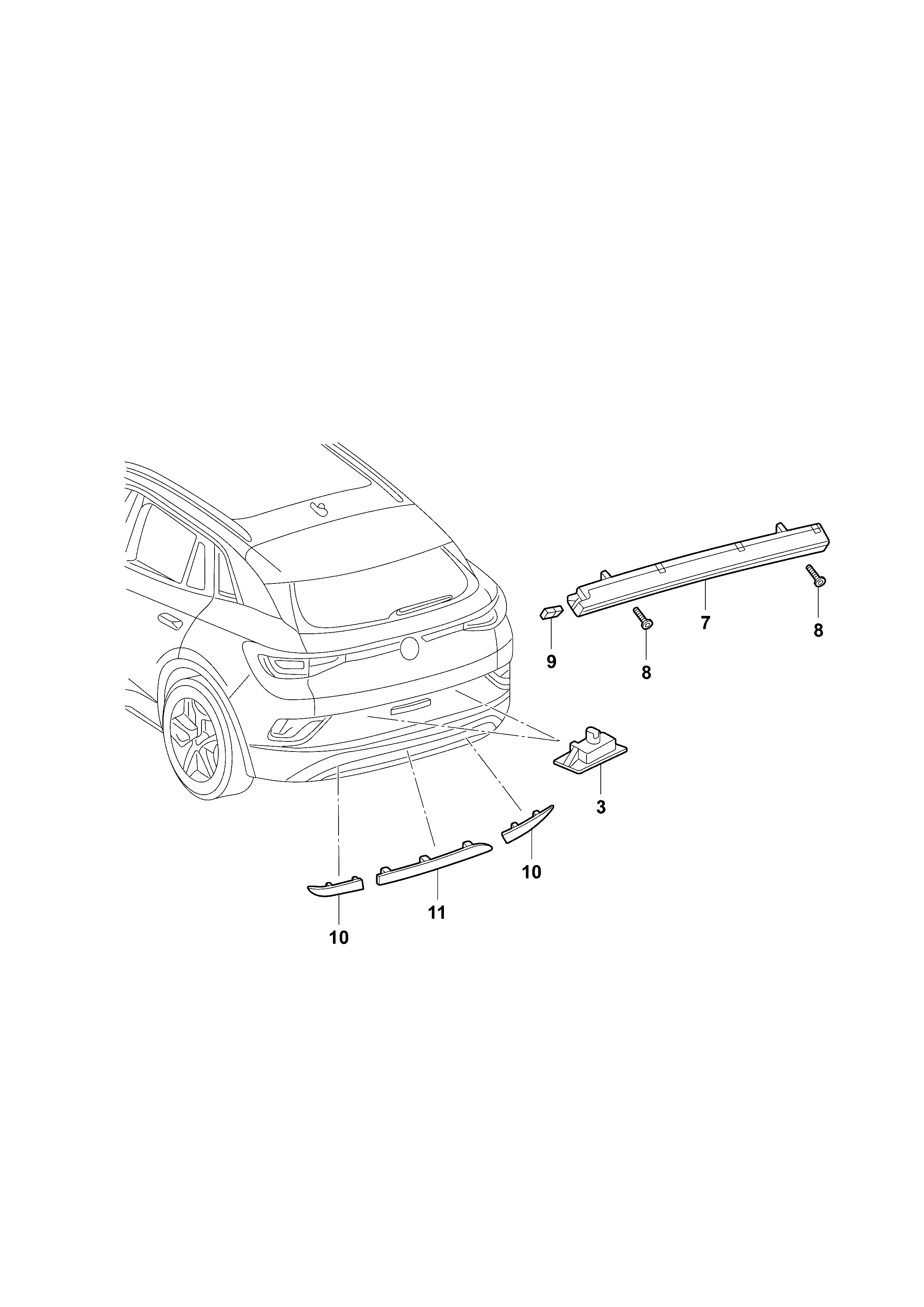 7
8
9
8
3
10
11
10