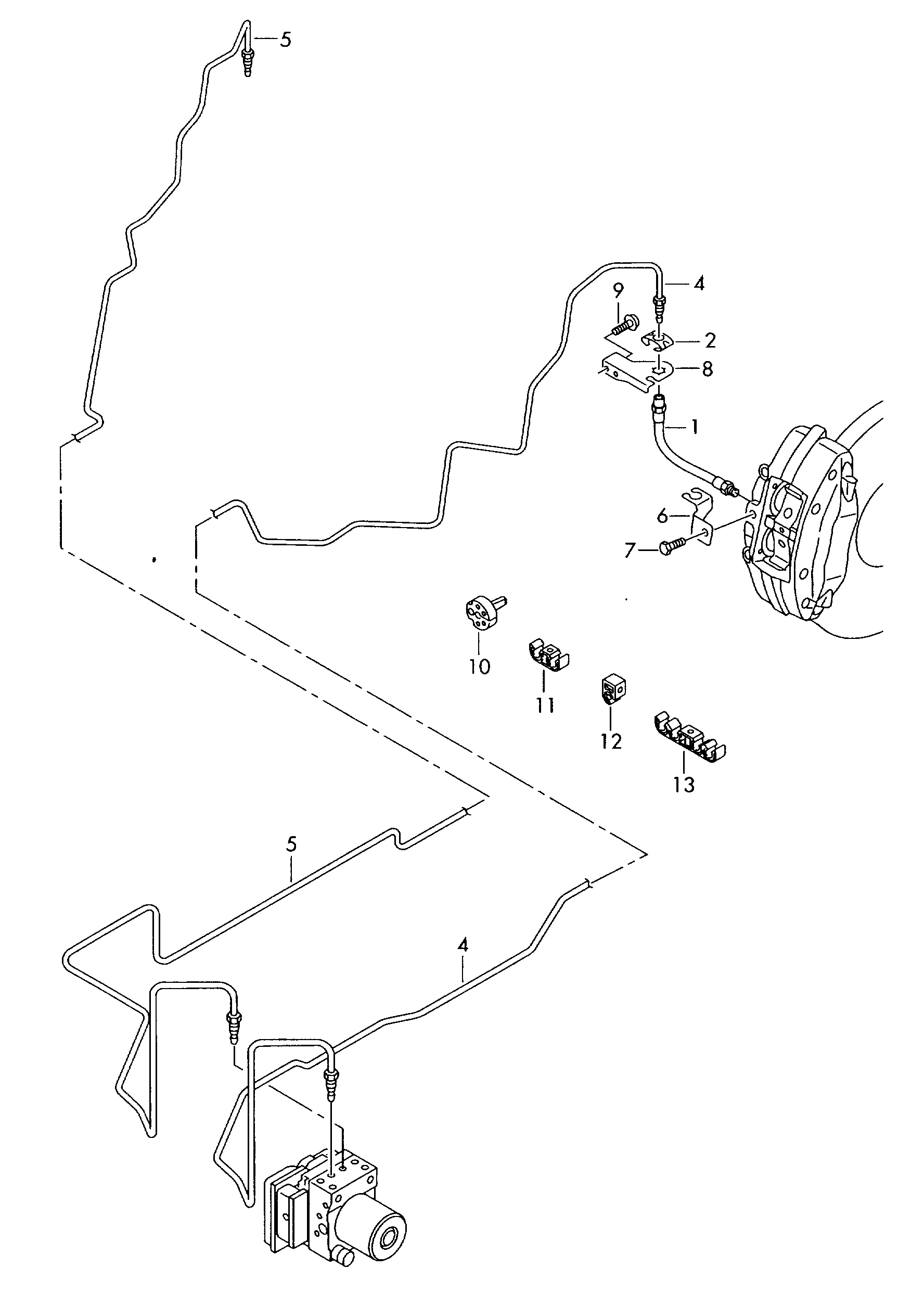 5
4
9
2
8
1
6
7
10
11
12
13
5
4