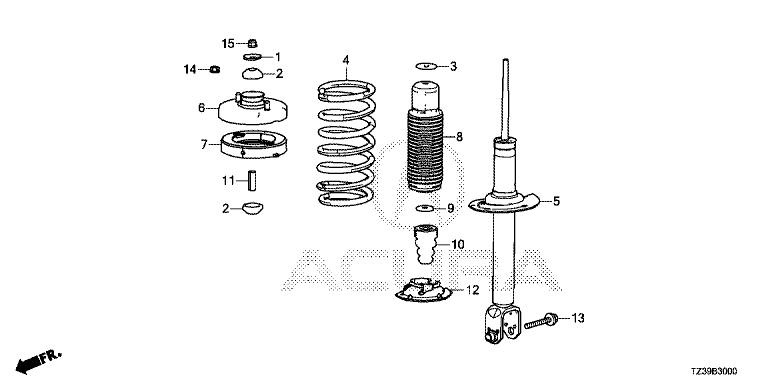 15
1
14
2
6
7
11
2
4
3
8
9
10
12
5
13
ACURA
FR.
TZ39B3000