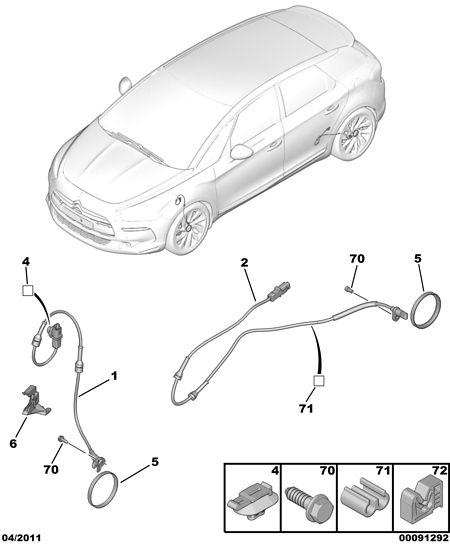 4
2
70
5
1
6
70
5
71
4
70
71
72
04/2011
00091292