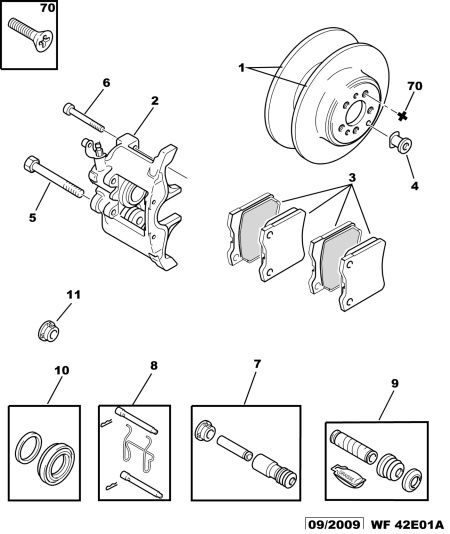 70

1

70

6

2

4

5

3

11

10

8

7

9

09/2009 WF 42E01A