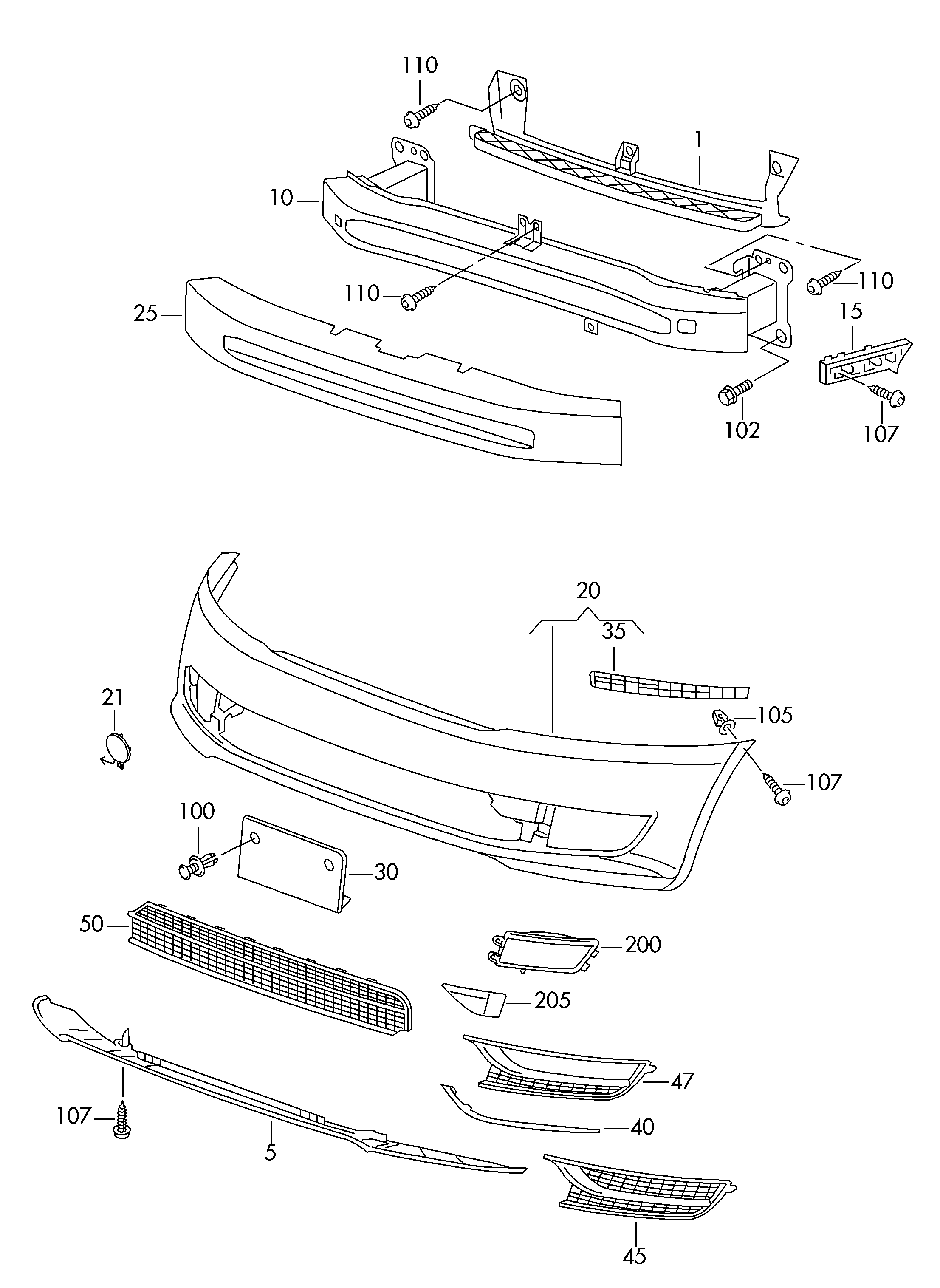 110
1
10
110
110
15
25
102
107
20
35
21
105
107
100
30
50
200
205
47
107
40
5
45