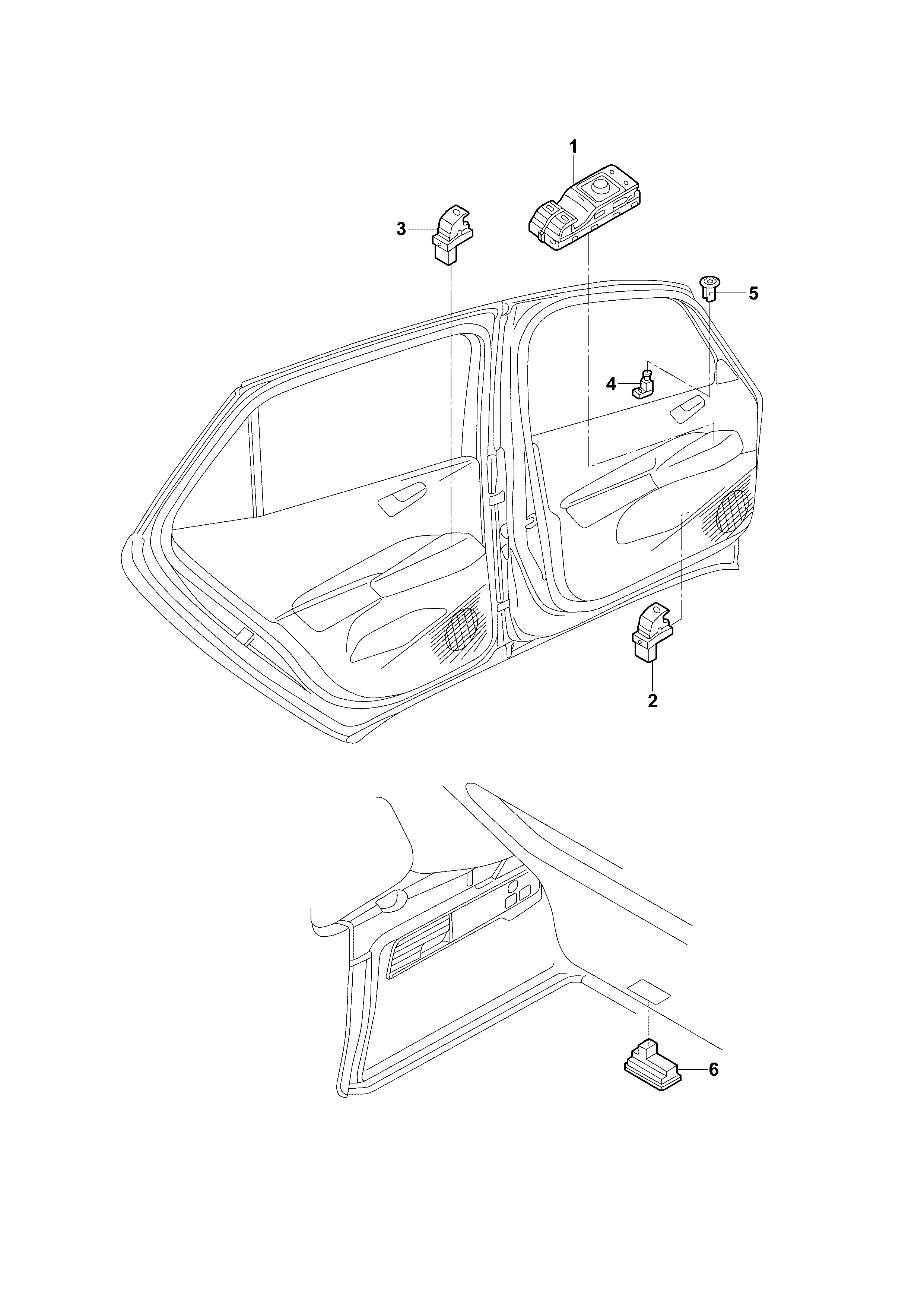 1

3

5

4

2

6