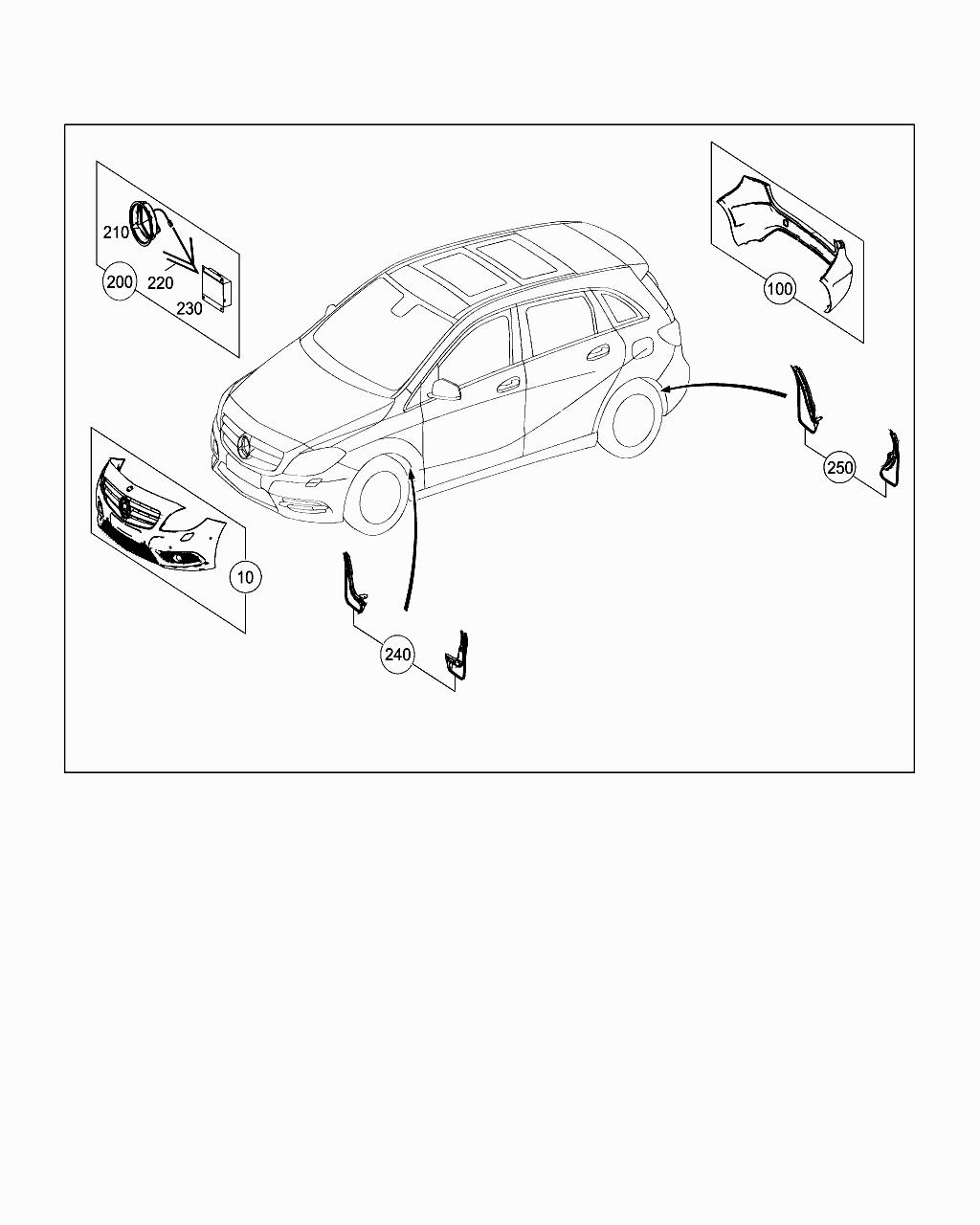 210
200
220
230
100
250
10
240