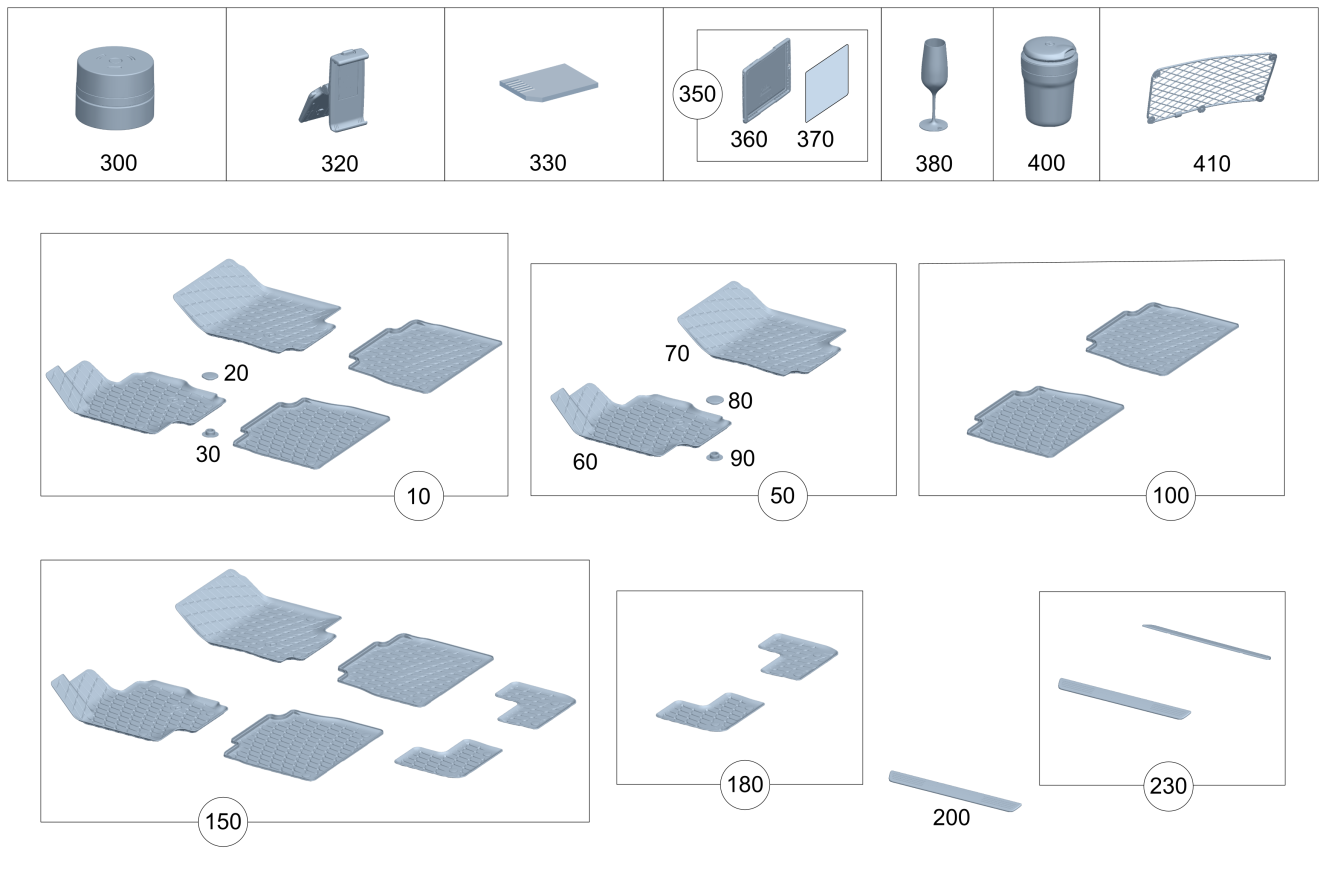 300

320

330

350

360

370

380

400

410

20

30

10

70

80

60

90

50

100

150

180

200

230