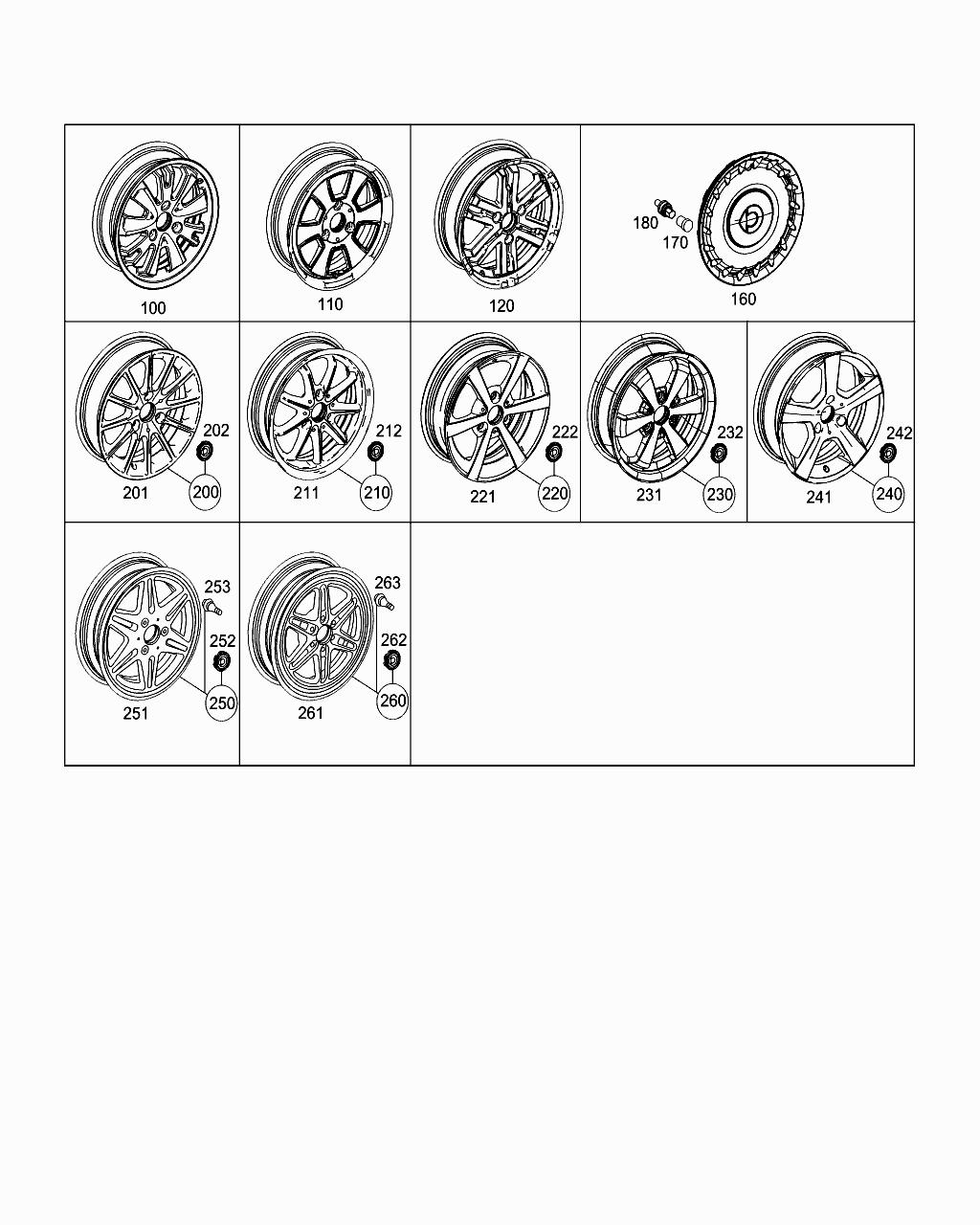 100

110

120

180
170
160

202
201
200

212
211
210

222
221
220

232
231
230

242
241
240

253
252
251
250

263
262
261
260