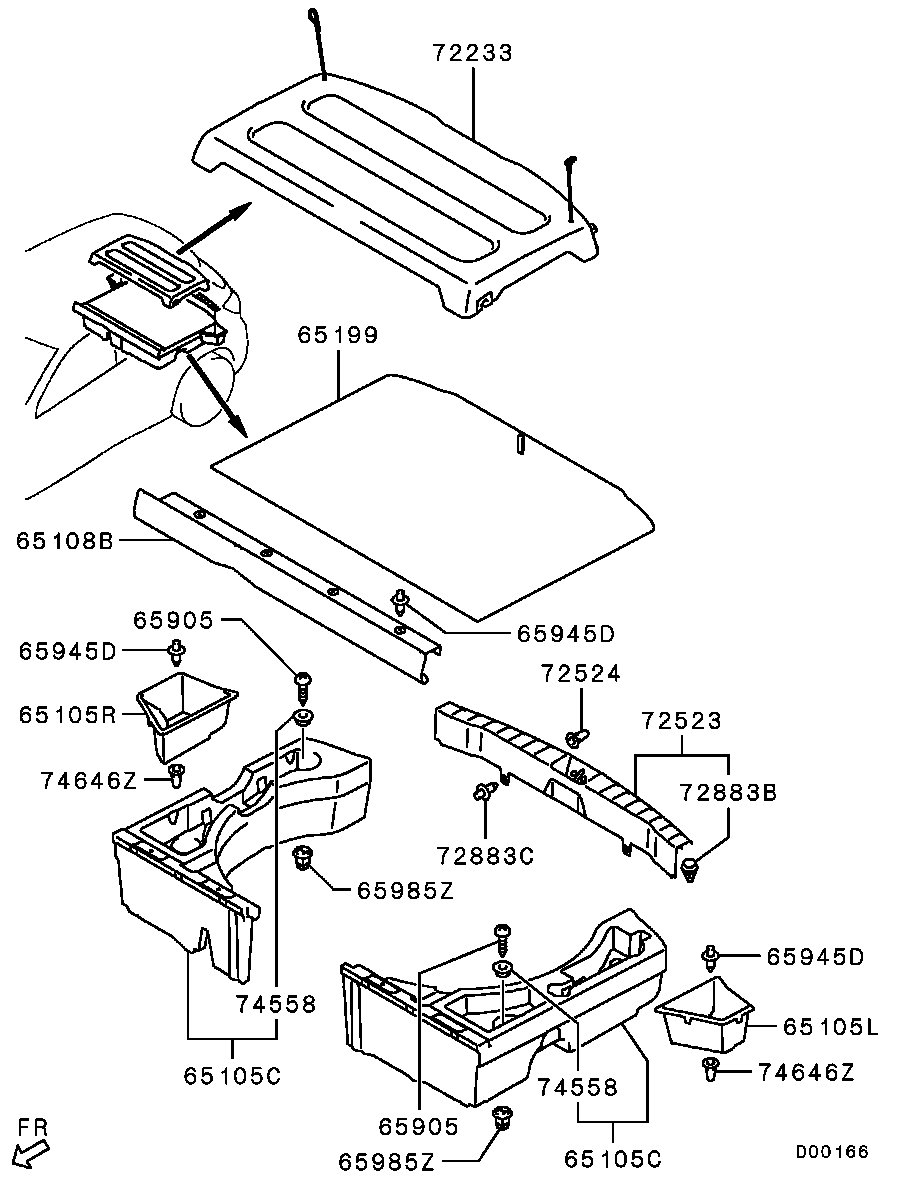 72233
65199
65108B
65945D
65905
65945D
65105R
74646Z
72524
72523
72883B
72883C
65985Z
74558
65105C
65945D
65105L
74646Z
74558
65905
65985Z
65105C
FR
D00166