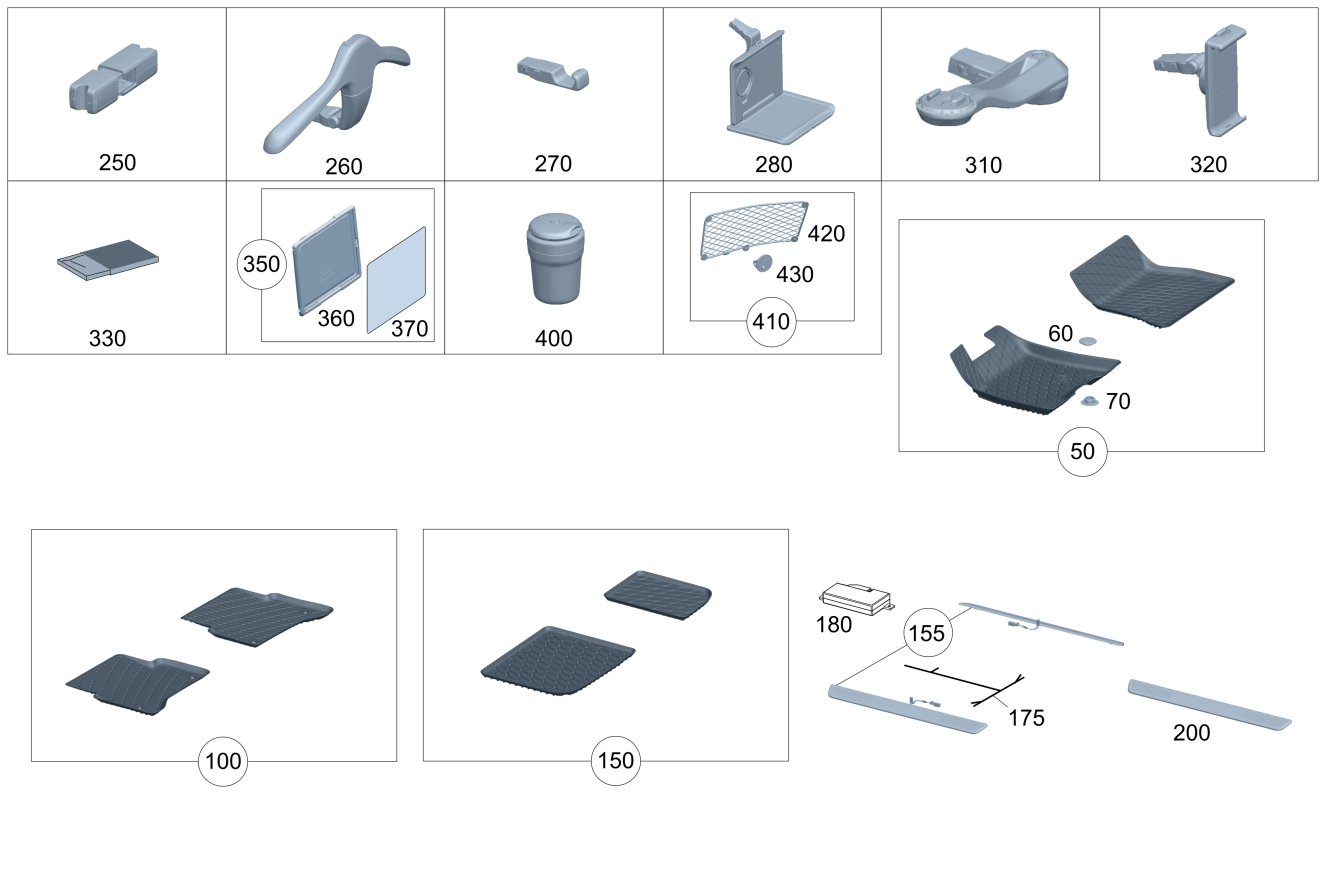 250
260
270
280
310
320
330
350
360
370
400
420
430
410
60
70
50
100
150
180
155
175
200