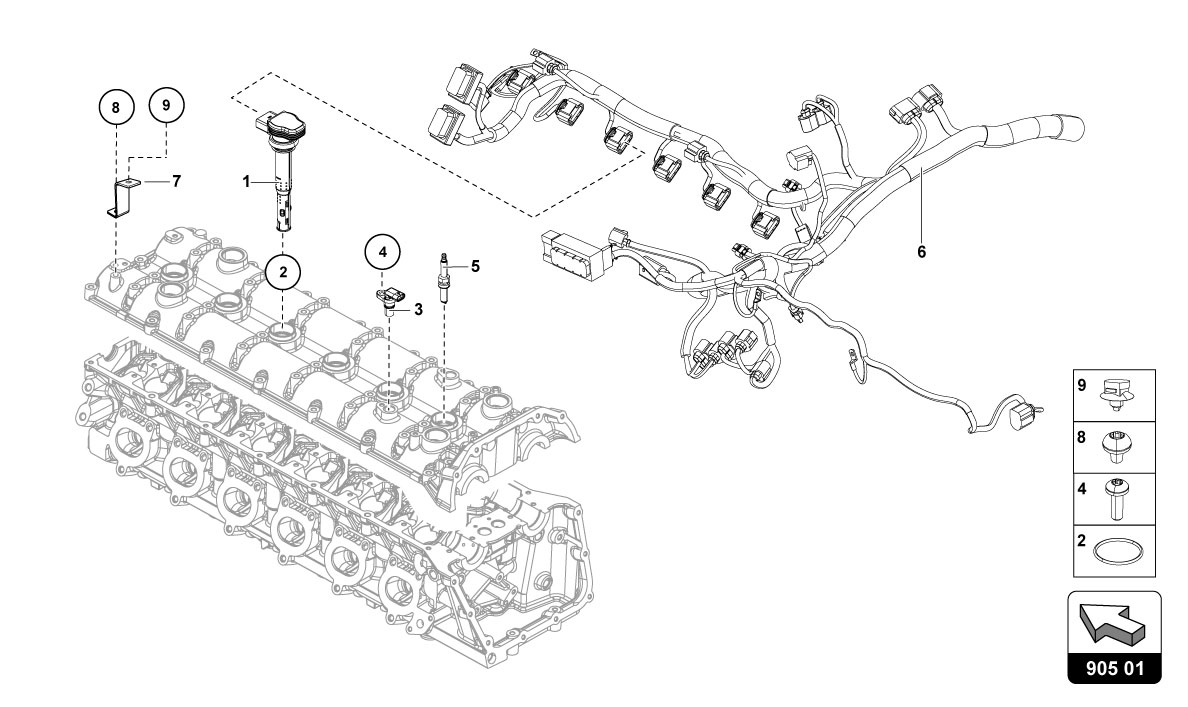 8
9
7
1
2
4
5
3
6
9
8
4
2
905 01