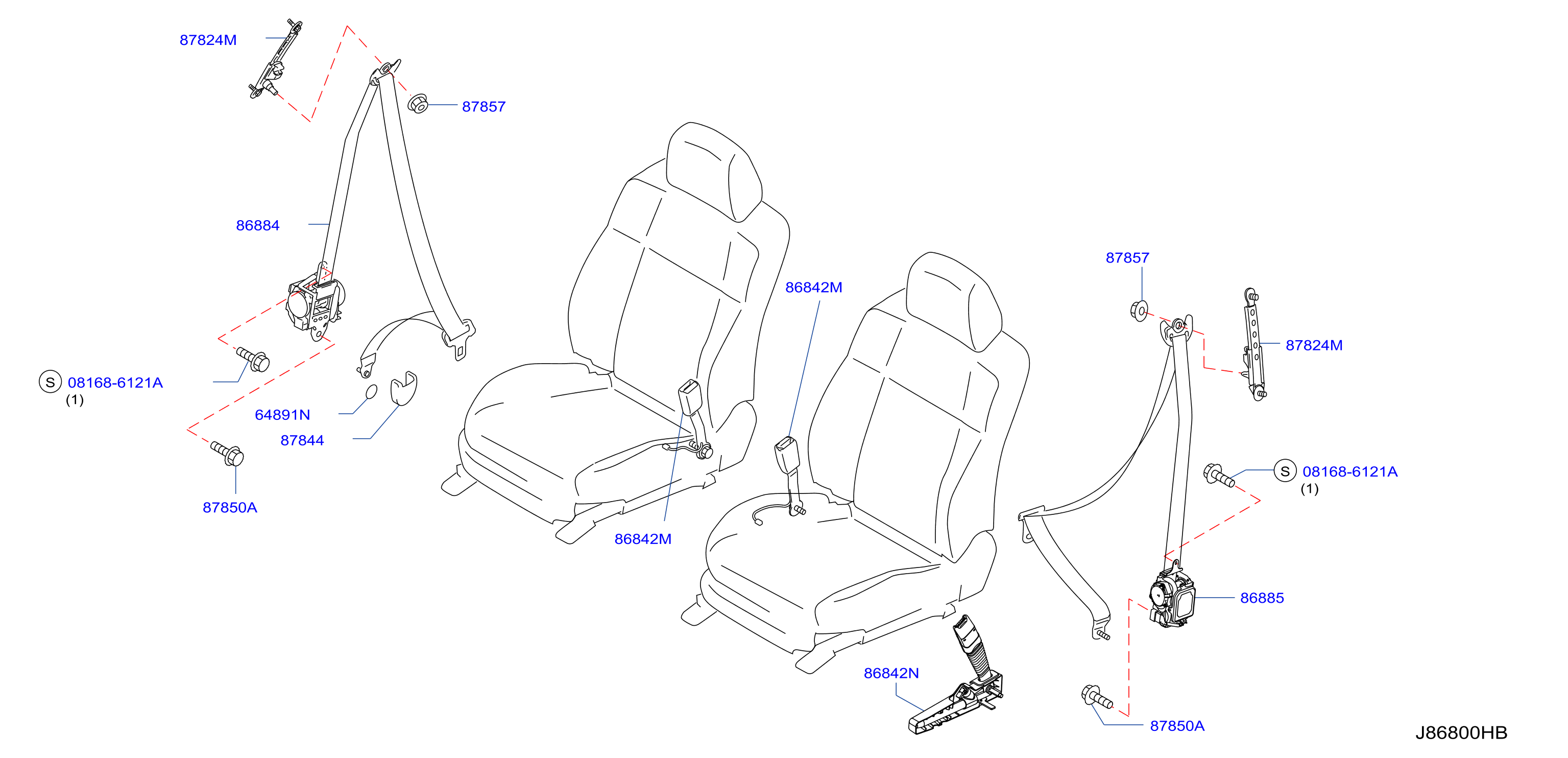 87824M
87857
86884
S 08168-6121A
(1)
64891N
87844
87850A
86842M
86842M
87857
87824M
S 08168-6121A
(1)
86885
86842N
87850A
J86800HB