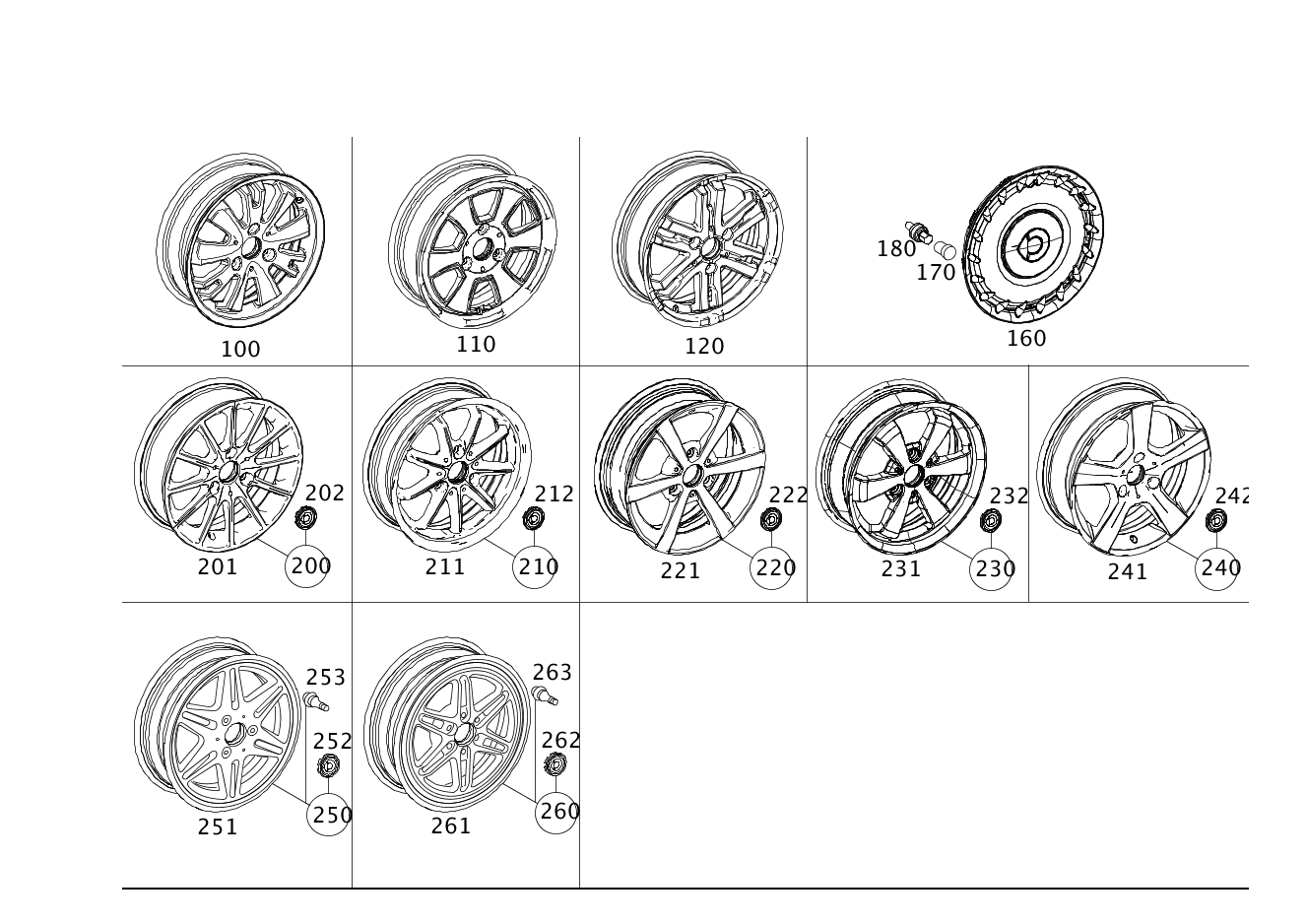 100
110
120
180
170
160
202
201
200
212
211
210
222
221
220
232
231
230
242
241
240
253
252
251
250
263
262
261
260