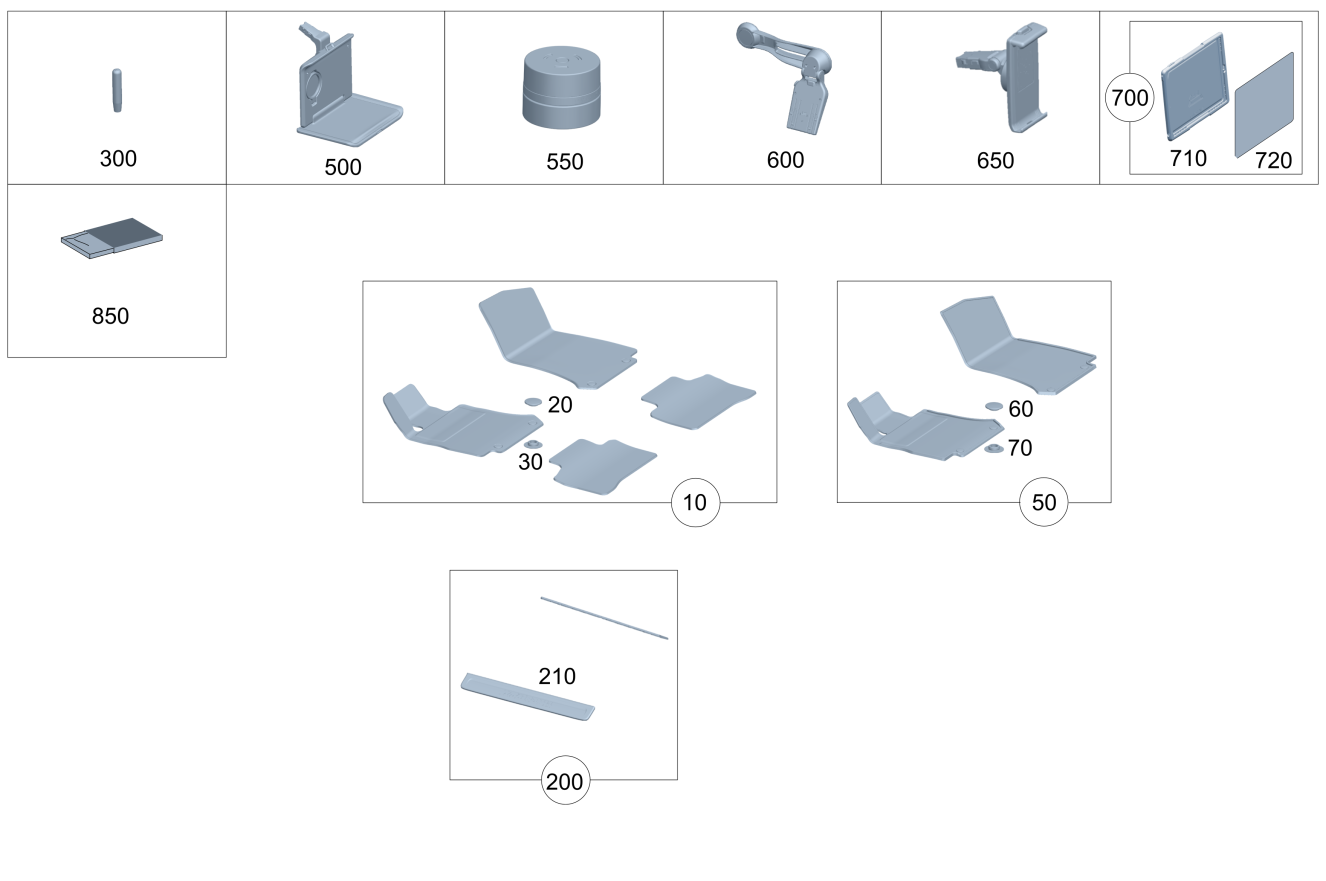 300

500

550

600

650

700
710
720

850

20
30
10

60
70
50

210
200