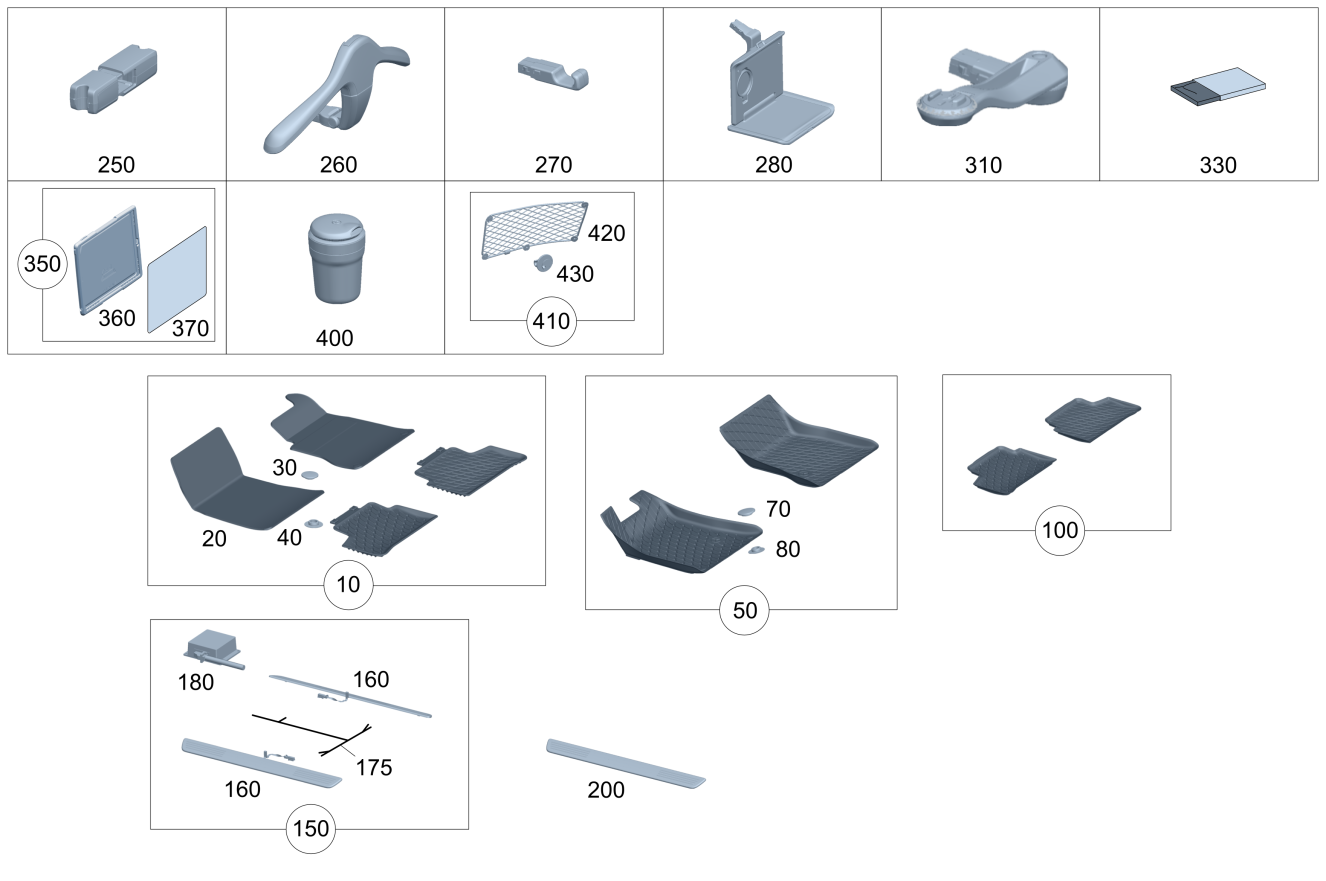 250
260
270
280
310
330
350
360
370
400
420
430
410
30
20
40
10
70
80
50
100
180
160
175
160
150
200