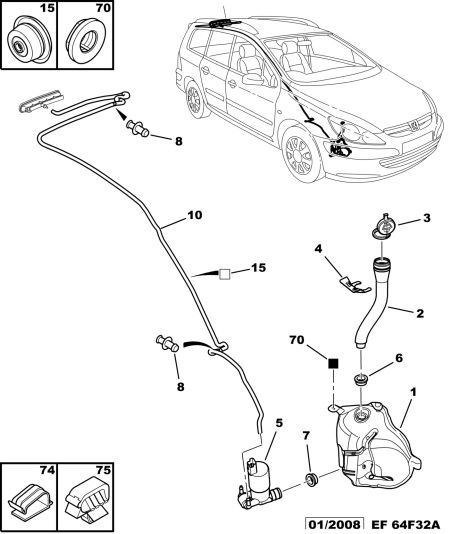 15
70
8
10
3
4
15
2
70
6
8
1
5
7
74
75
01/2008 EF 64F32A